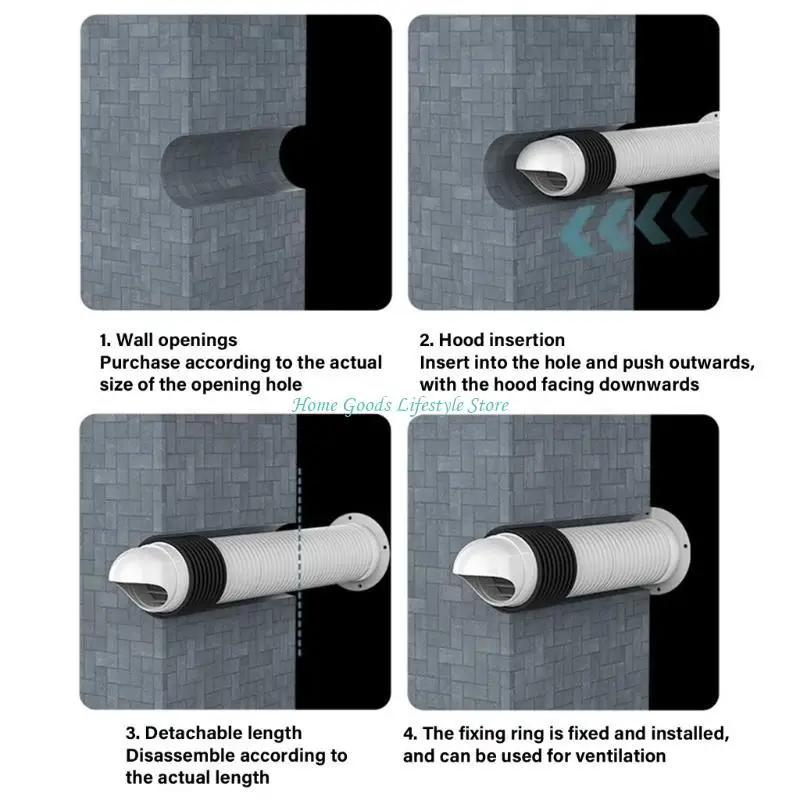 1. Wall openings
Purchase according to the actual size of the opening hole

2. Hood insertion
Insert into the hole and push outwards, with the hood facing downwards

Home Goods Lifestyle Store

3. Detachable length
Disassemble according to the actual length

4. The fixing ring is fixed and installed, and can be used for ventilation