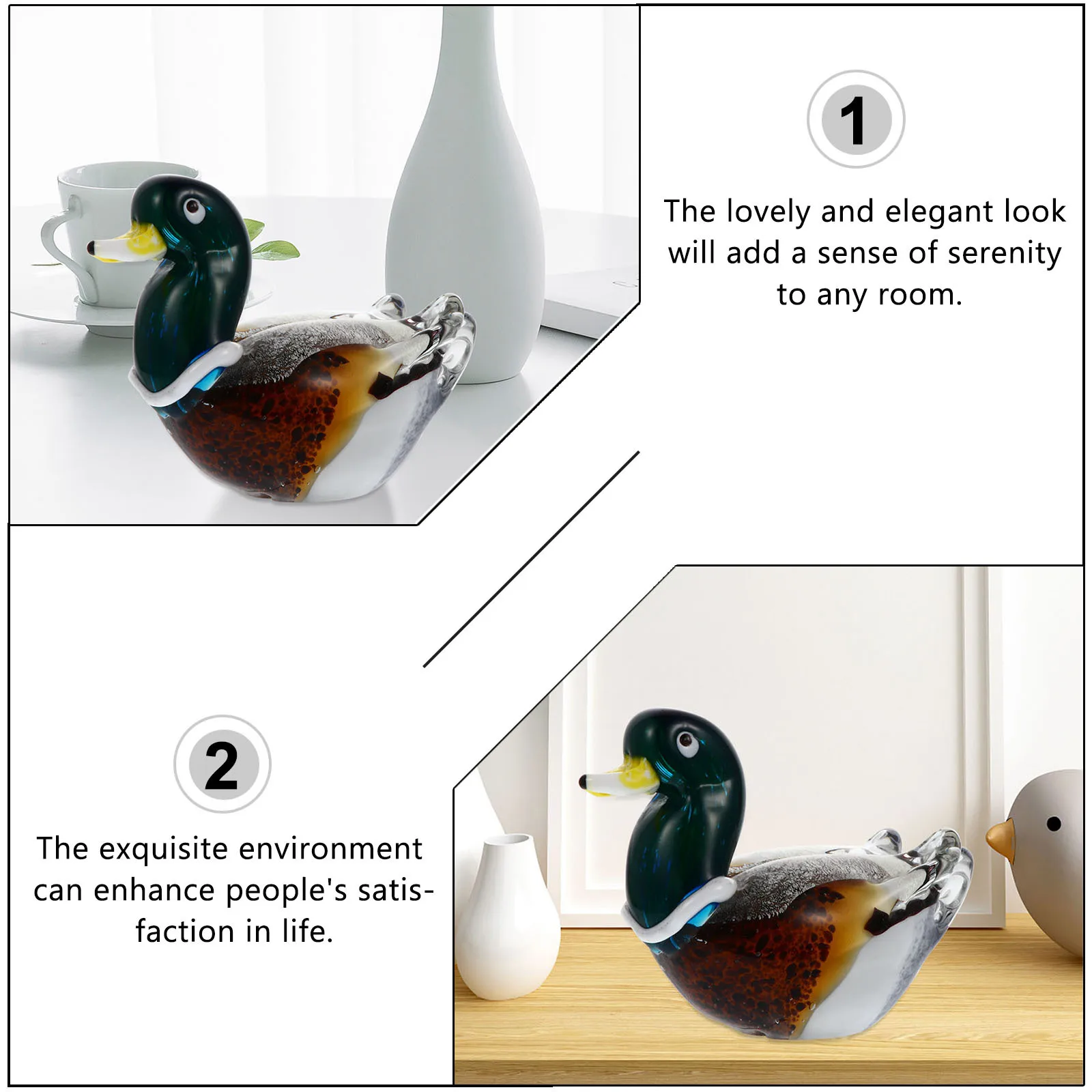 1

The lovely and elegant look will add a sense of serenity to any room.

2

The exquisite environment can enhance people's satisfaction in life.