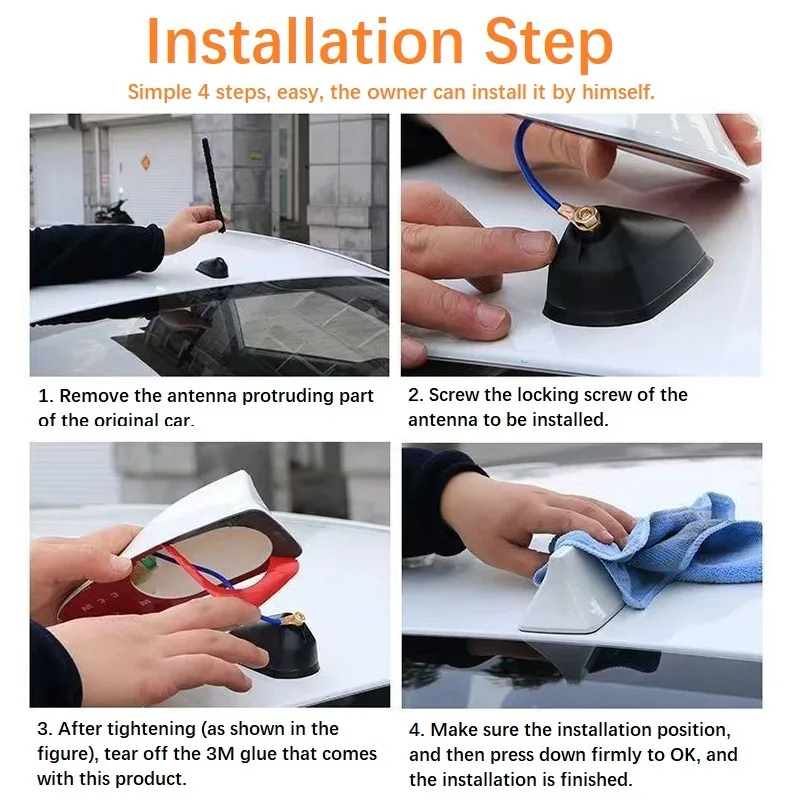 Installation Step

Simple 4 steps, easy, the owner can install it by himself.

1. Remove the antenna protruding part of the original car.

2. Screw the locking screw of the antenna to be installed.

3. After tightening (as shown in the figure), tear off the 3M glue that comes with this product.

4. Make sure the installation position, and then press down firmly to OK, and the installation is finished.