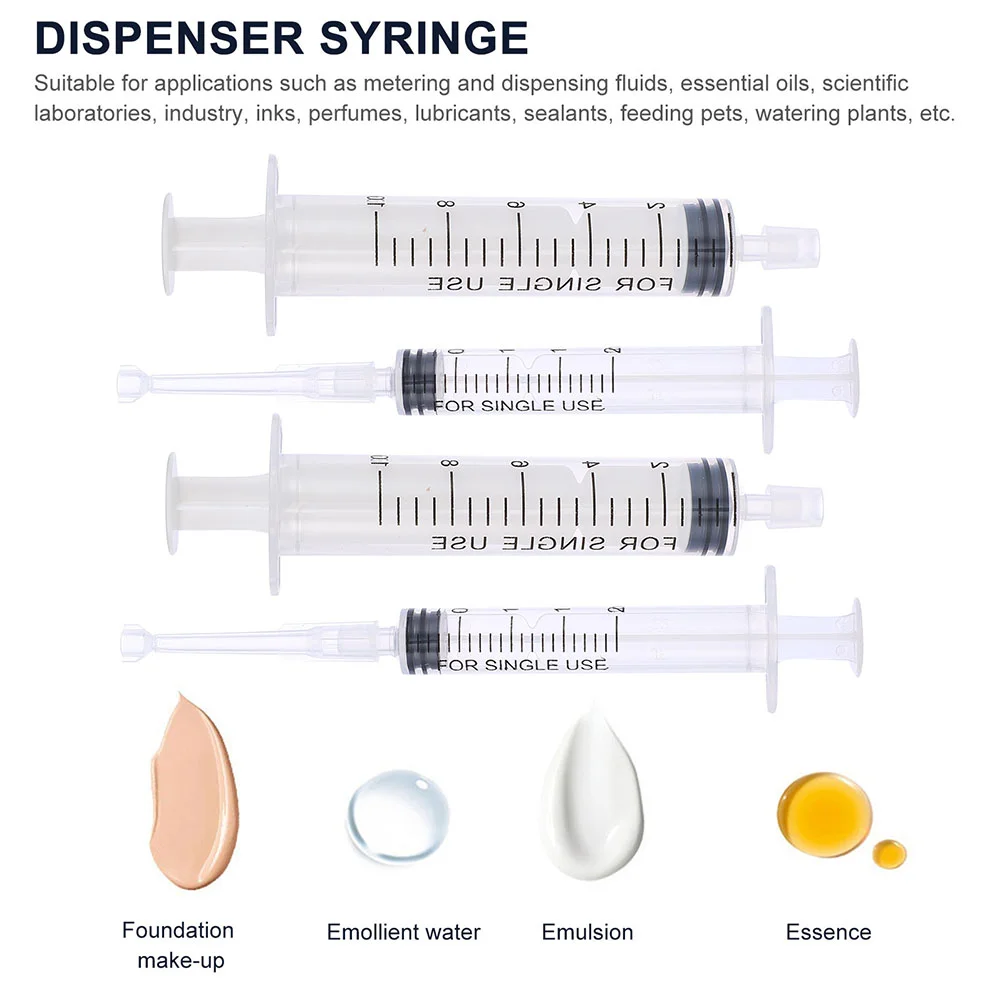 DISPENSER SYRINGE

Suitable for applications such as metering and dispensing fluids, essential oils, scientific laboratories, industry, inks, perfumes, lubricants, sealants, feeding pets, watering plants, etc.

10 8 6 4 2
FOR SINGLE USE

0 1 1 2
FOR SINGLE USE

10 8 6 4 2
FOR SINGLE USE

0 1 1 2
FOR SINGLE USE

Foundation make-up

Emollient water

Emulsion

Essence