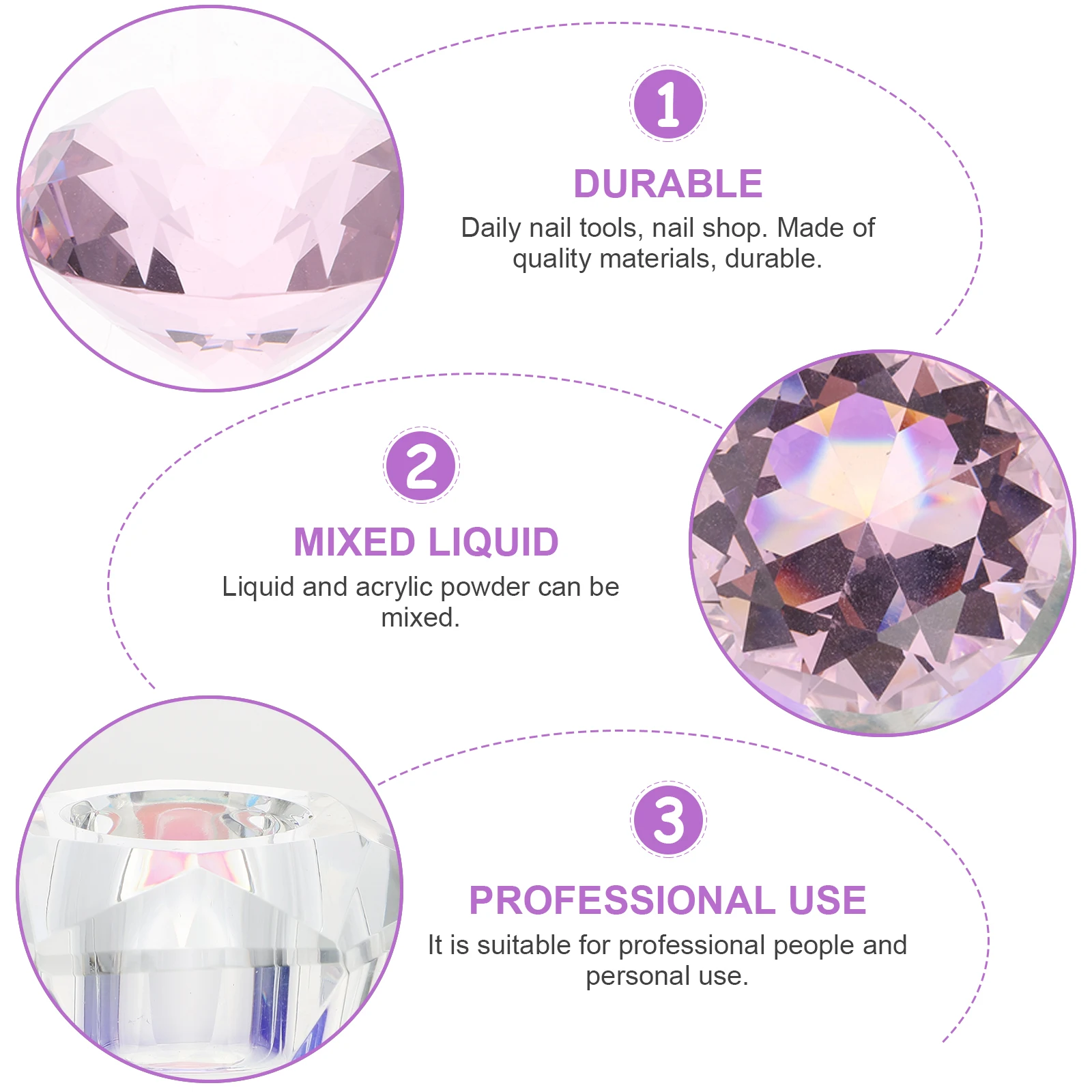 1

DURABLE

Daily nail tools, nail shop. Made of quality materials, durable.

2

MIXED LIQUID

Liquid and acrylic powder can be mixed.

3

PROFESSIONAL USE

It is suitable for professional people and personal use.