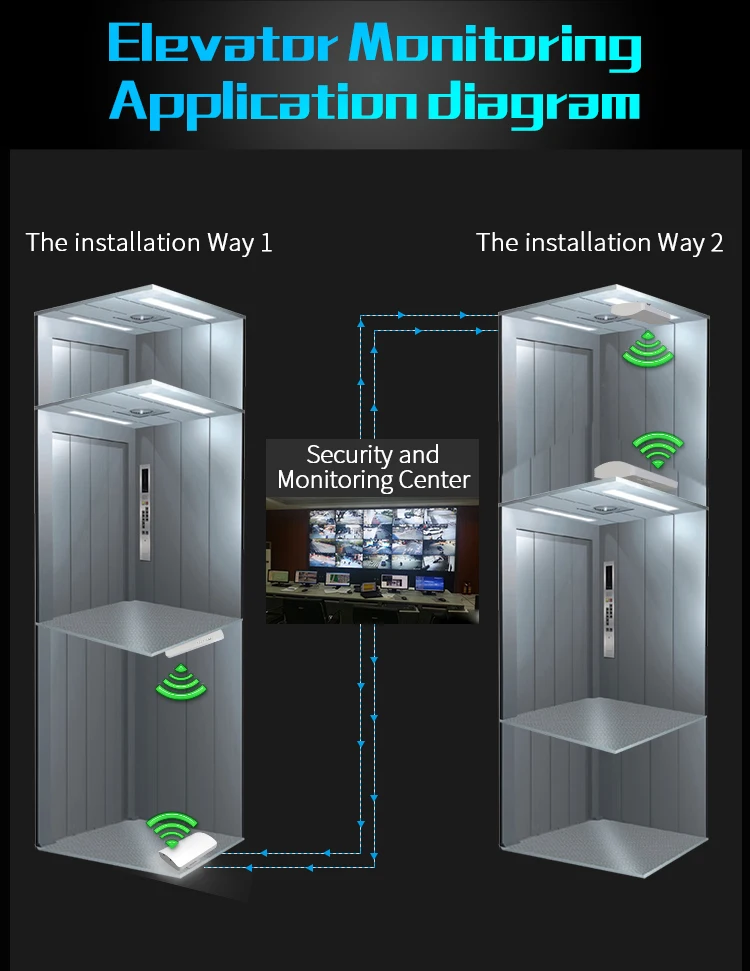 Elevator Monitoring Application diagram

The installation Way 1

The installation Way 2

Security and Monitoring Center