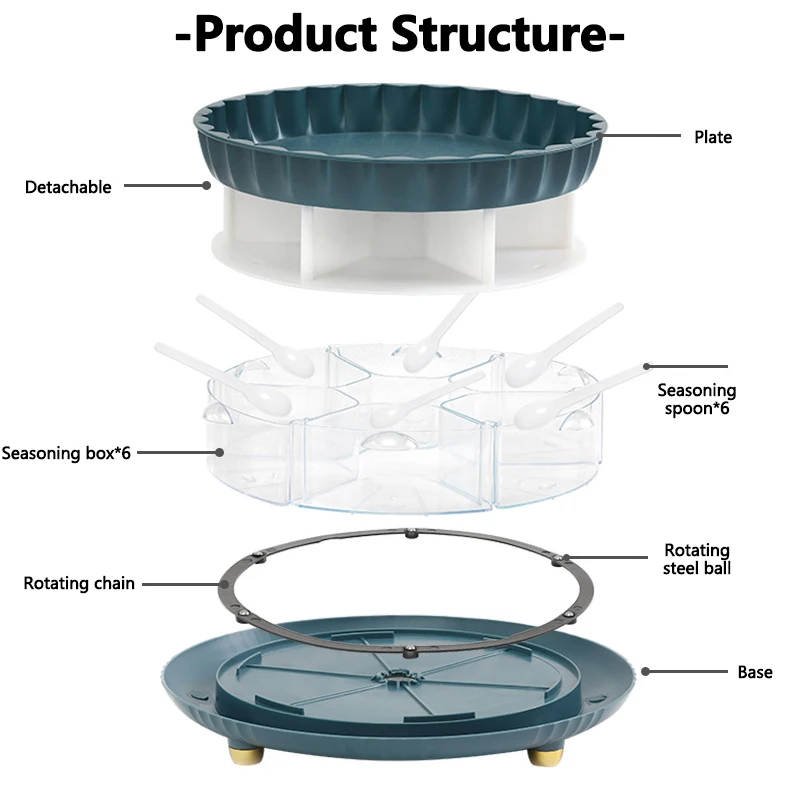 -Product Structure-

Plate

Detachable

Seasoning spoon*6

Seasoning box*6

Rotating steel ball

Rotating chain

Base