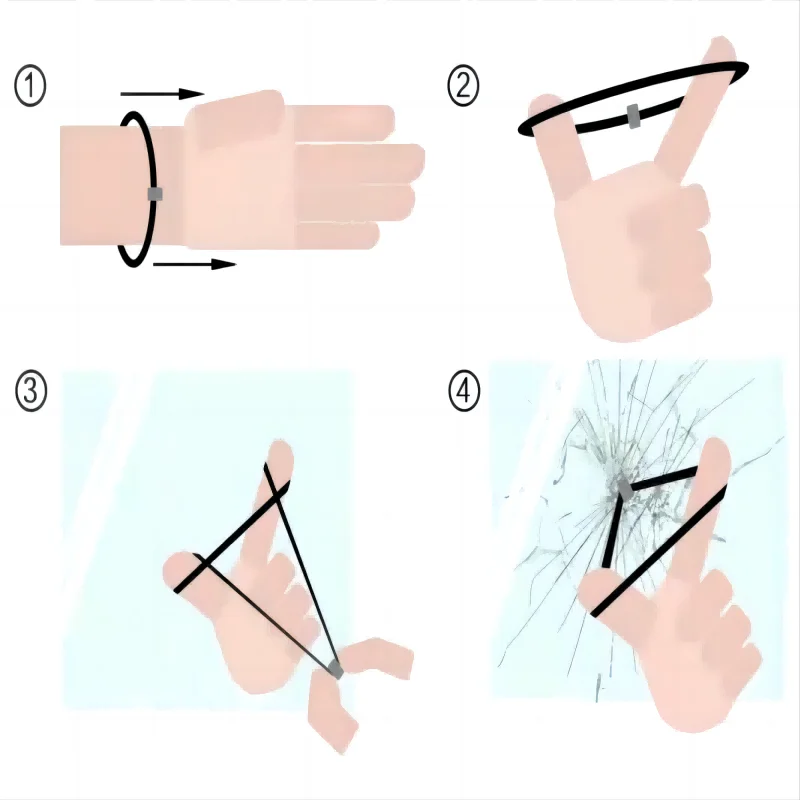 ①

②

③

④