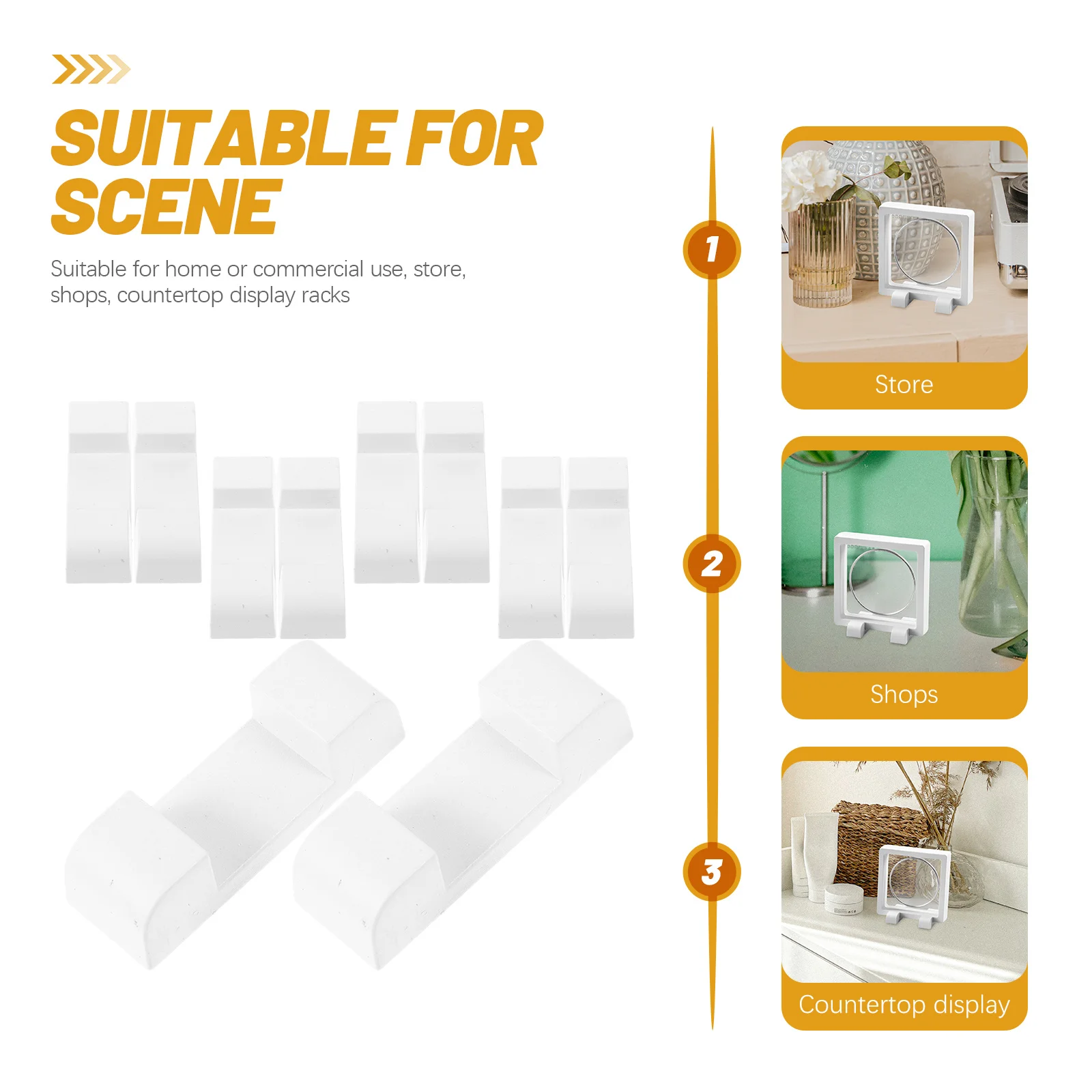 SUITABLE FOR SCENE

Suitable for home or commercial use, store, shops, countertop display racks

1

Store

2

Shops

3

Countertop display