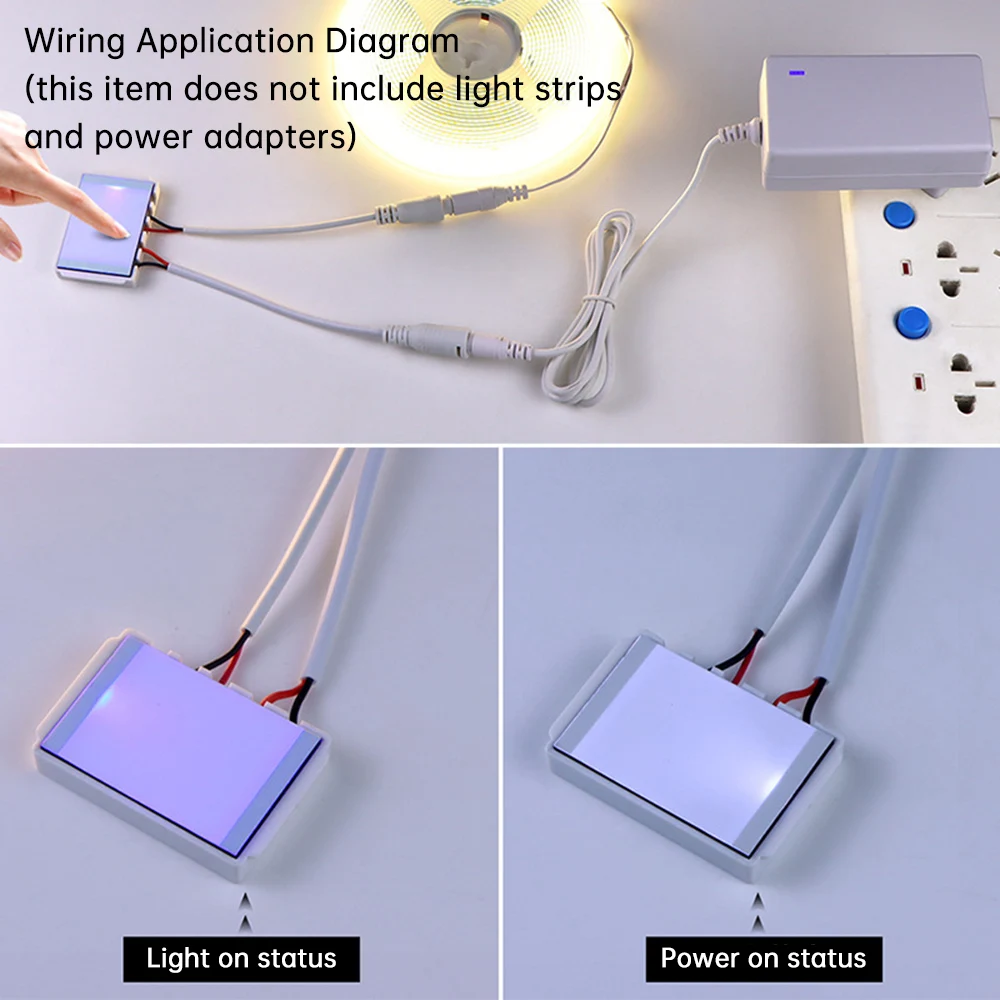 Wiring Application Diagram
(this item does not include light strips and power adapters)

Light on status

Power on status