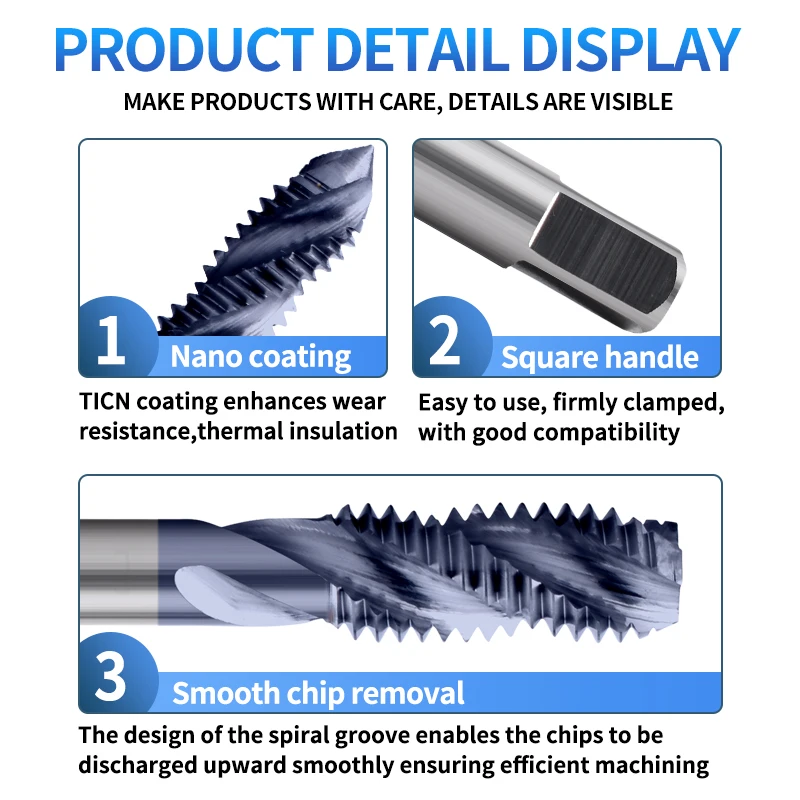 PRODUCT DETAIL DISPLAY

MAKE PRODUCTS WITH CARE, DETAILS ARE VISIBLE

1 Nano coating

TICN coating enhances wear resistance,thermal insulation

2 Square handle

Easy to use, firmly clamped, with good compatibility

3 Smooth chip removal

The design of the spiral groove enables the chips to be discharged upward smoothly ensuring efficient machining