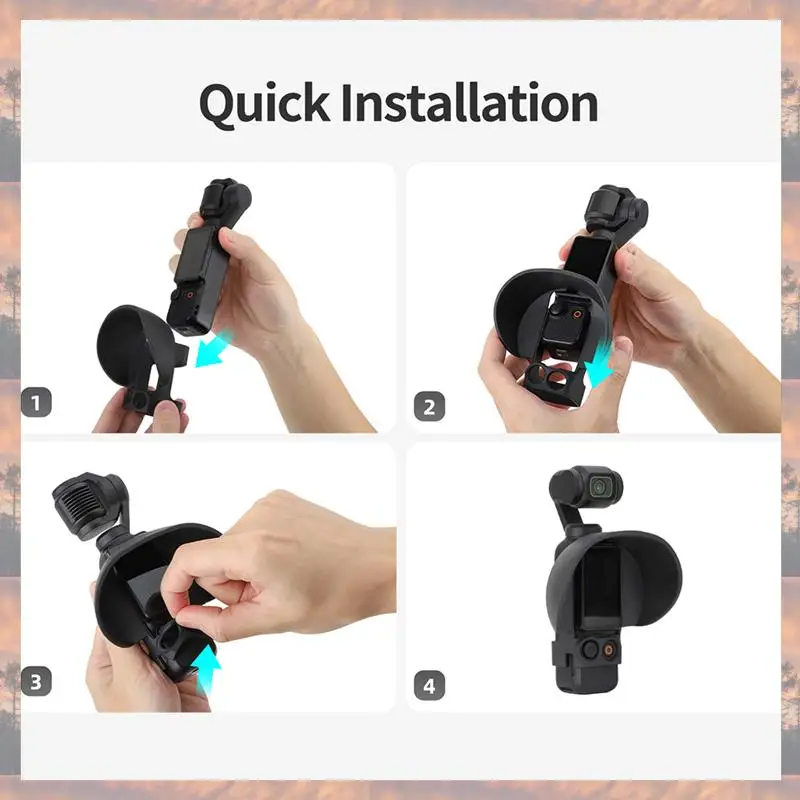 Quick Installation

1

2

3

4