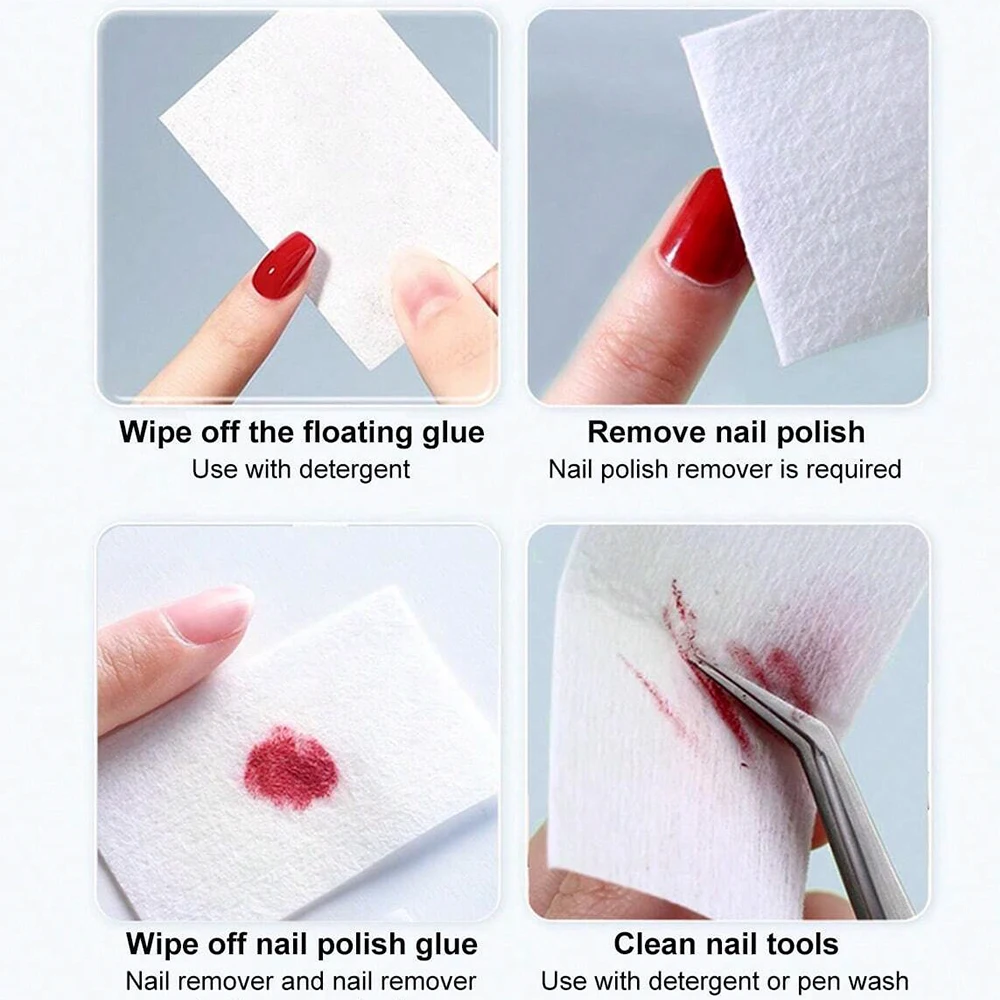 Wipe off the floating glue
Use with detergent

Remove nail polish
Nail polish remover is required

Wipe off nail polish glue
Nail remover and nail remover

Clean nail tools
Use with detergent or pen wash