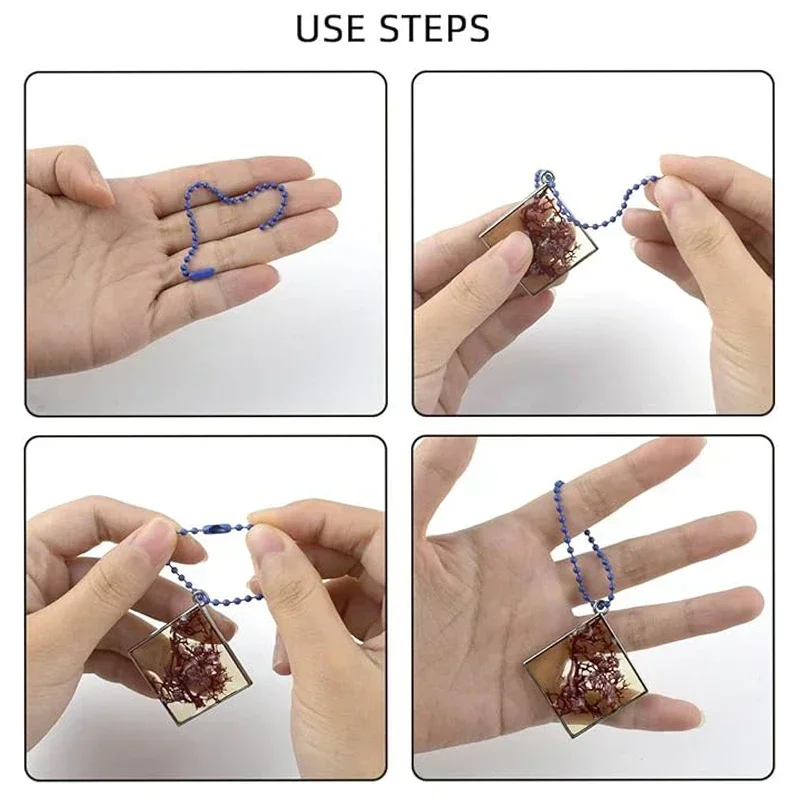 USE STEPS