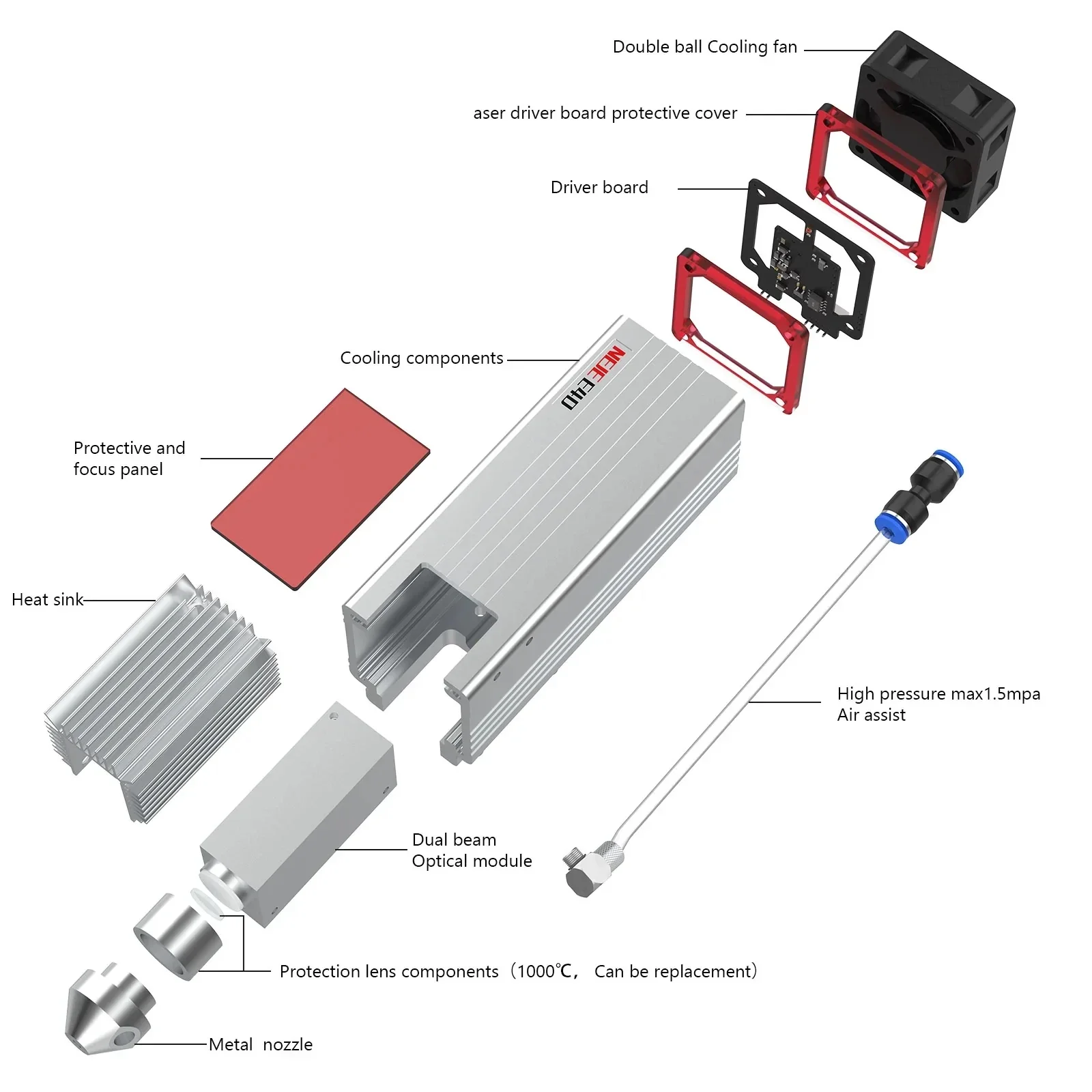 Double ball Cooling fan

aser driver board protective cover

Driver board

Cooling components

NEJE E40

Protective and focus panel

Heat sink

High pressure max1.5mpa
Air assist

Dual beam
Optical module

Protection lens components（1000℃， Can be replacement）

Metal nozzle