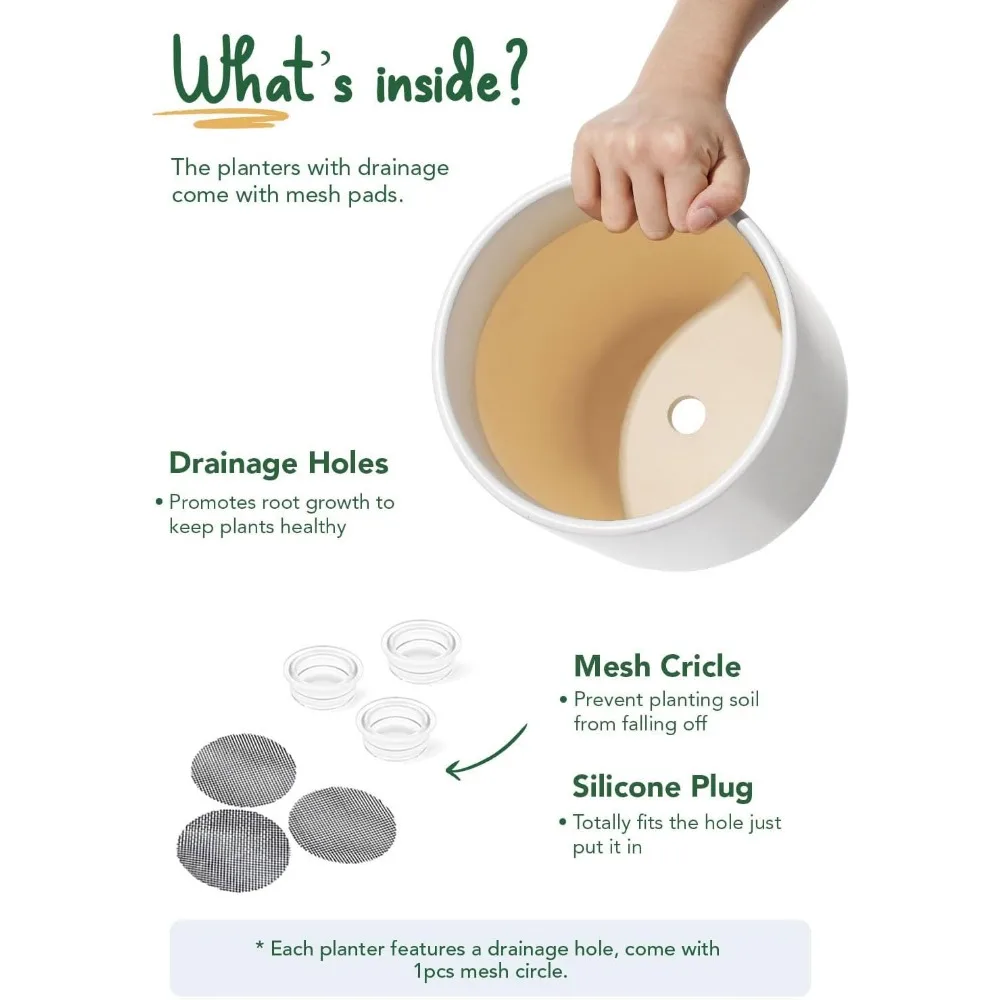 What's inside?

The planters with drainage come with mesh pads.

Drainage Holes

• Promotes root growth to keep plants healthy

Mesh Cricle

• Prevent planting soil from falling off

Silicone Plug

• Totally fits the hole just put it in

* Each planter features a drainage hole, come with 1pcs mesh circle.