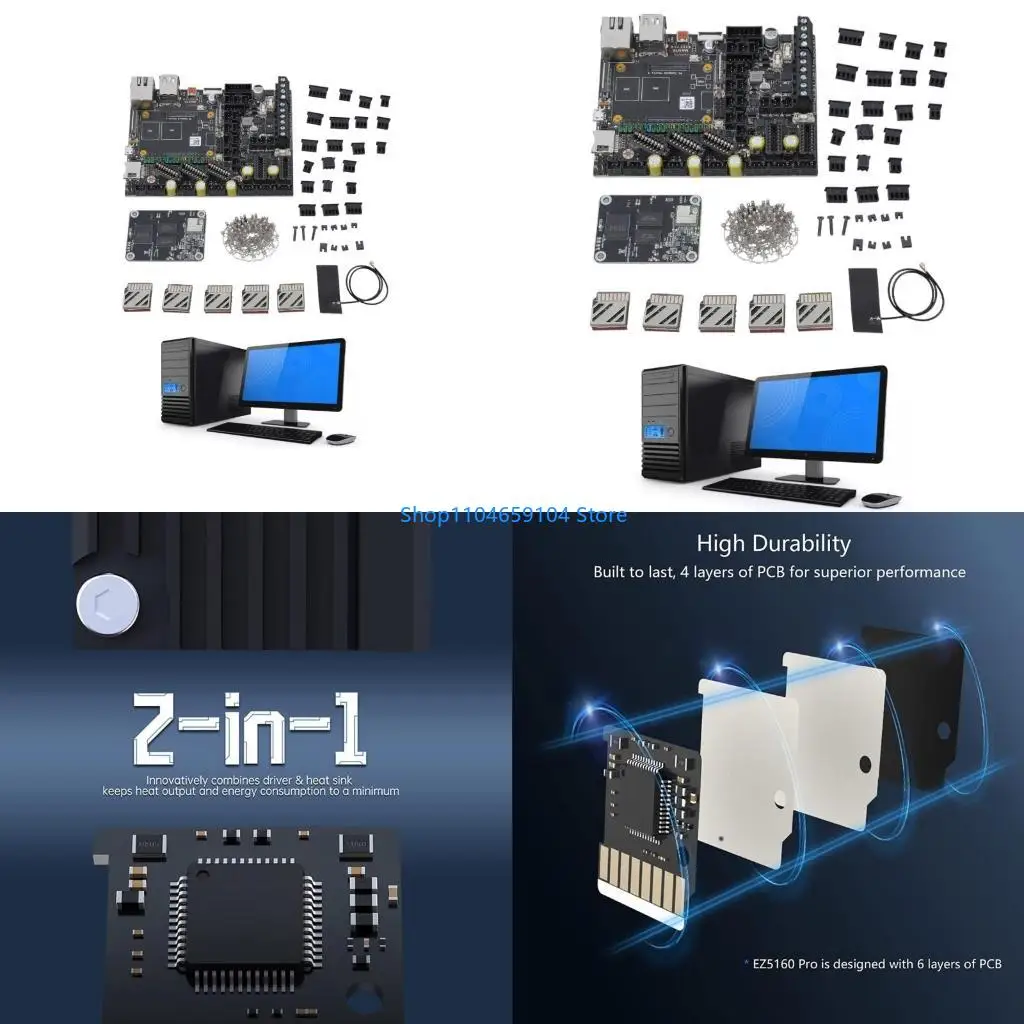 Shop1104659104 Store

2-in-1

Innovatively combines driver & heat sink keeps heat output and energy consumption to a minimum

High Durability

Built to last, 4 layers of PCB for superior performance

* EZ5160 Pro is designed with 6 layers of PCB