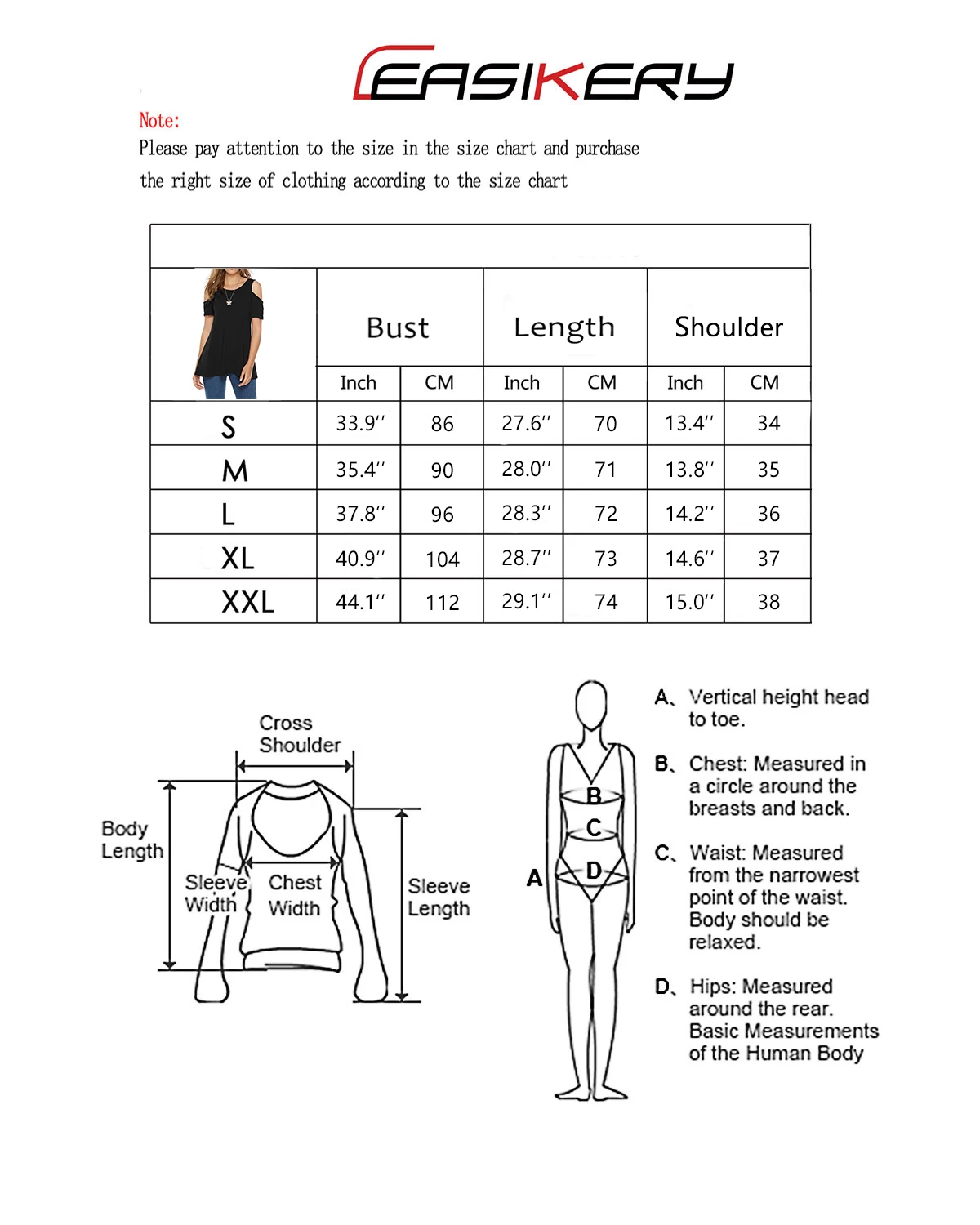 EASIKERY

Note:
Please pay attention to the size in the size chart and purchase the right size of clothing according to the size chart

| | Bust | | Length | | Shoulder | |
|---|---|---|---|---|---|---|
| | Inch | CM | Inch | CM | Inch | CM |
| S | 33.9'' | 86 | 27.6'' | 70 | 13.4'' | 34 |
| M | 35.4'' | 90 | 28.0'' | 71 | 13.8'' | 35 |
| L | 37.8'' | 96 | 28.3'' | 72 | 14.2'' | 36 |
| XL | 40.9'' | 104 | 28.7'' | 73 | 14.6'' | 37 |
| XXL | 44.1'' | 112 | 29.1'' | 74 | 15.0'' | 38 |

Cross Shoulder
Body Length
Sleeve Width
Chest Width
Sleeve Length

A
B
C
D

A、Vertical height head to toe.
B、Chest: Measured in a circle around the breasts and back.
C、Waist: Measured from the narrowest point of the waist. Body should be relaxed.
D、Hips: Measured around the rear. Basic Measurements of the Human Body