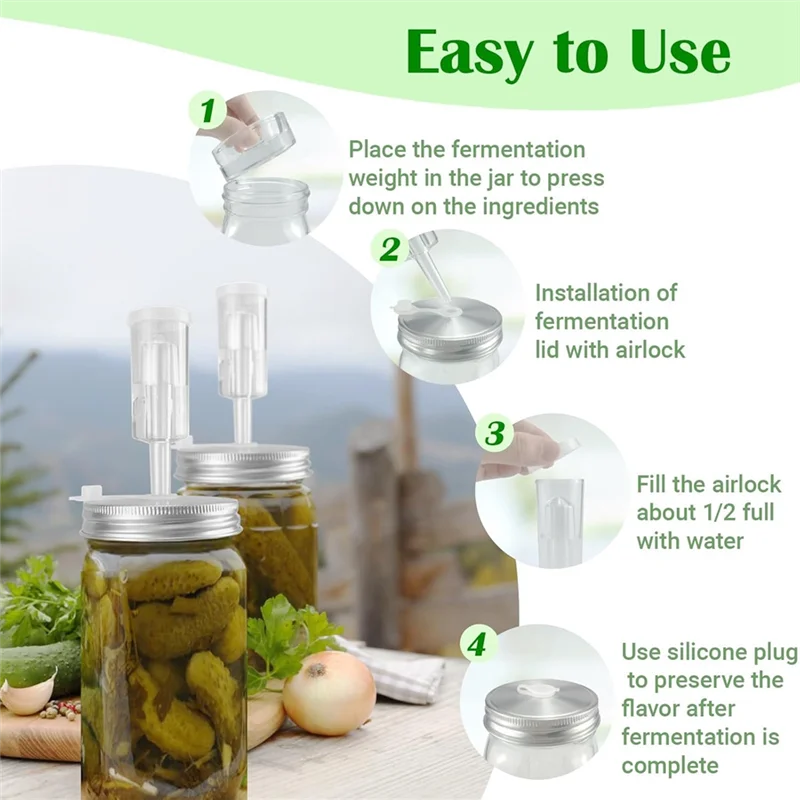 Easy to Use

1
Place the fermentation weight in the jar to press down on the ingredients

2
Installation of fermentation lid with airlock

3
Fill the airlock about 1/2 full with water

4
Use silicone plug to preserve the flavor after fermentation is complete