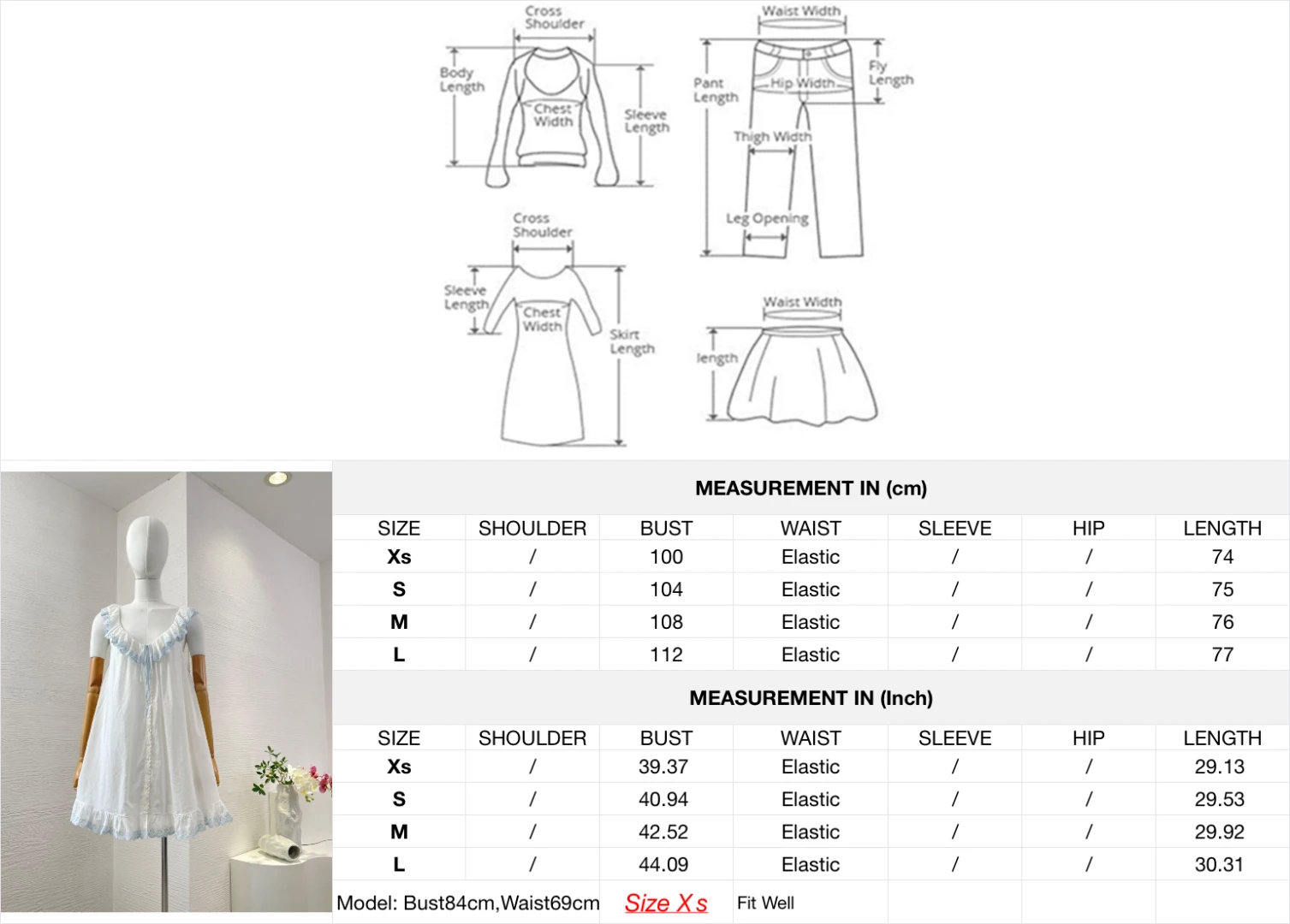 Cross Shoulder
Body Length
Chest Width
Sleeve Length

Waist Width
Pant Length
Hip Width
Fly Length
Thigh Width
Leg Opening

Cross Shoulder
Sleeve Length
Chest Width
Skirt Length

Waist Width
length

MEASUREMENT IN (cm)

| SIZE | SHOULDER | BUST | WAIST | SLEEVE | HIP | LENGTH |
|---|---|---|---|---|---|---|
| Xs | / | 100 | Elastic | / | / | 74 |
| S | / | 104 | Elastic | / | / | 75 |
| M | / | 108 | Elastic | / | / | 76 |
| L | / | 112 | Elastic | / | / | 77 |

MEASUREMENT IN (Inch)

| SIZE | SHOULDER | BUST | WAIST | SLEEVE | HIP | LENGTH |
|---|---|---|---|---|---|---|
| Xs | / | 39.37 | Elastic | / | / | 29.13 |
| S | / | 40.94 | Elastic | / | / | 29.53 |
| M | / | 42.52 | Elastic | / | / | 29.92 |
| L | / | 44.09 | Elastic | / | / | 30.31 |

Model: Bust84cm,Waist69cm Size Xs Fit Well