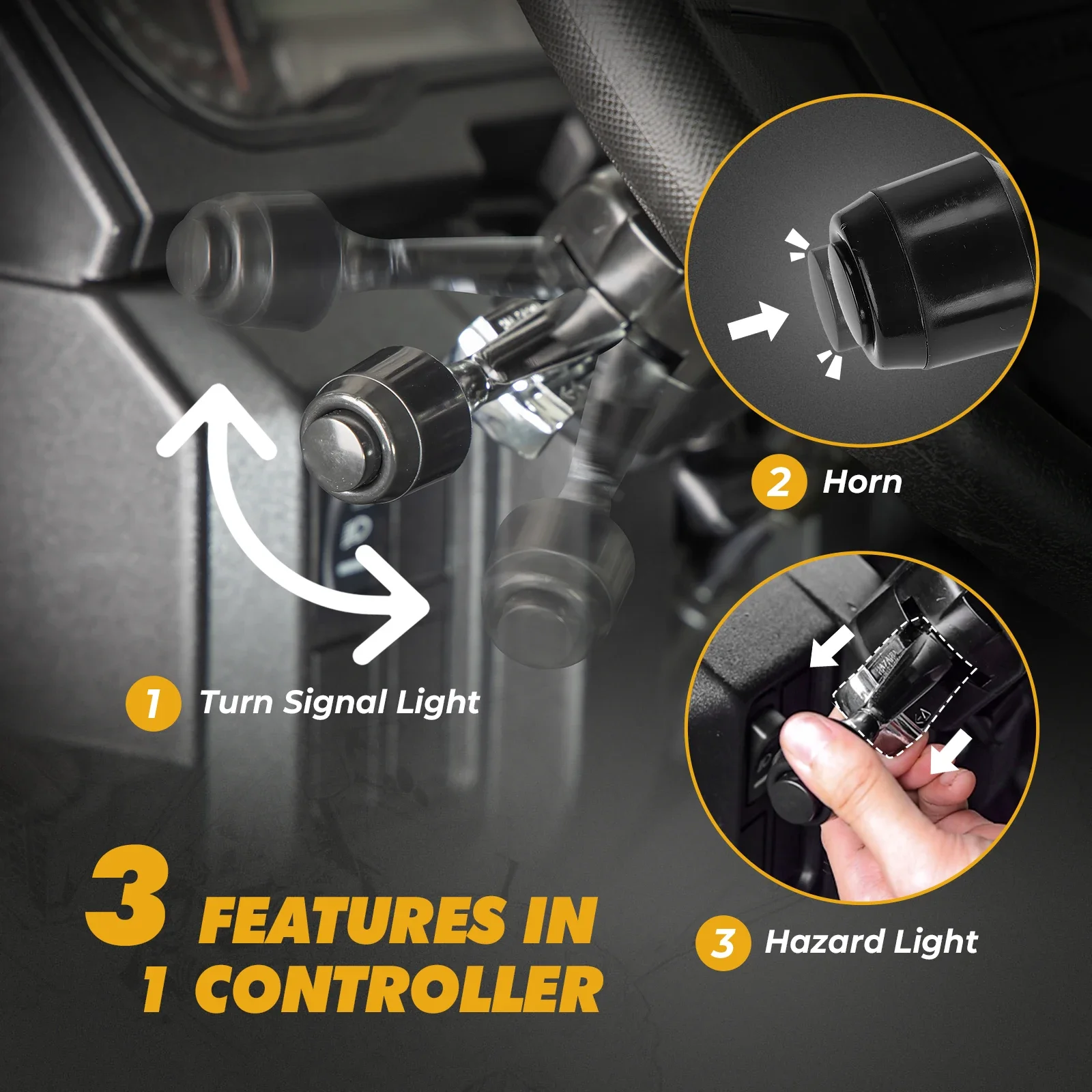 2 Horn

1 Turn Signal Light

3 Hazard Light

3 FEATURES IN 1 CONTROLLER