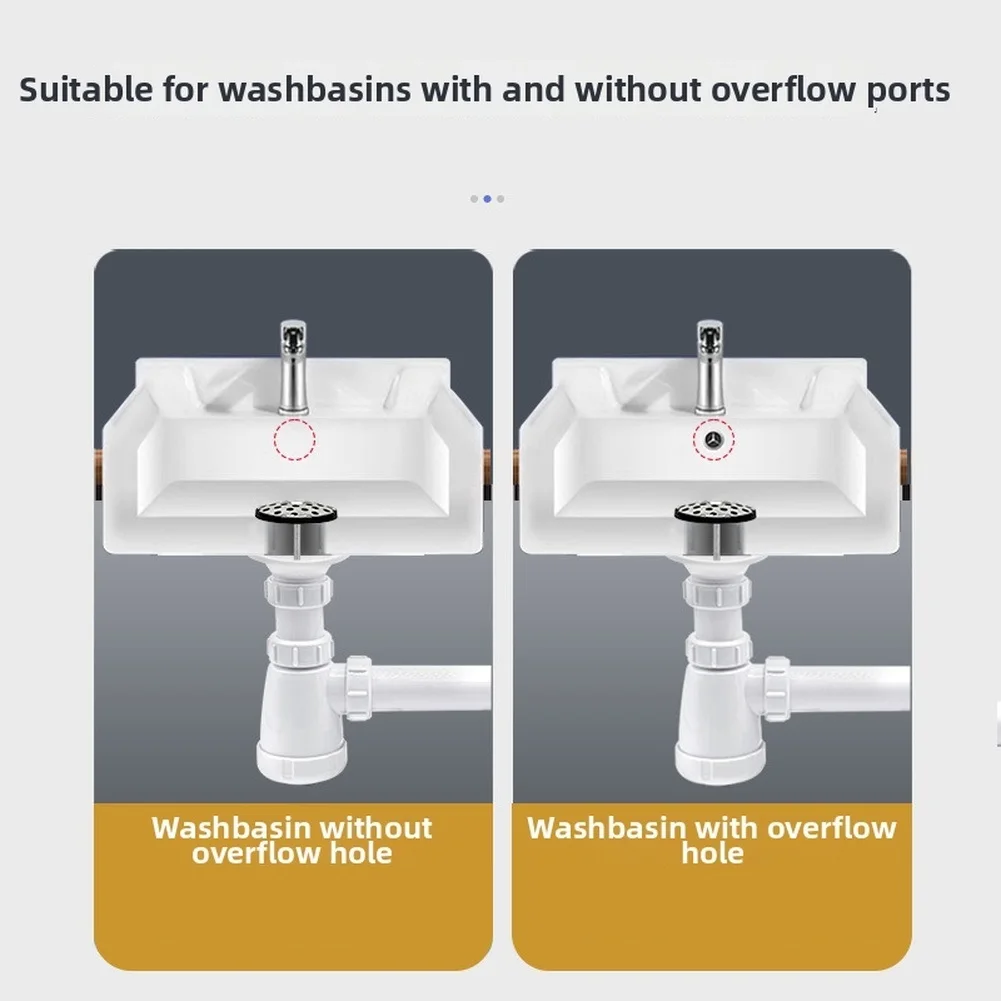 Suitable for washbasins with and without overflow ports

Washbasin without overflow hole

Washbasin with overflow hole