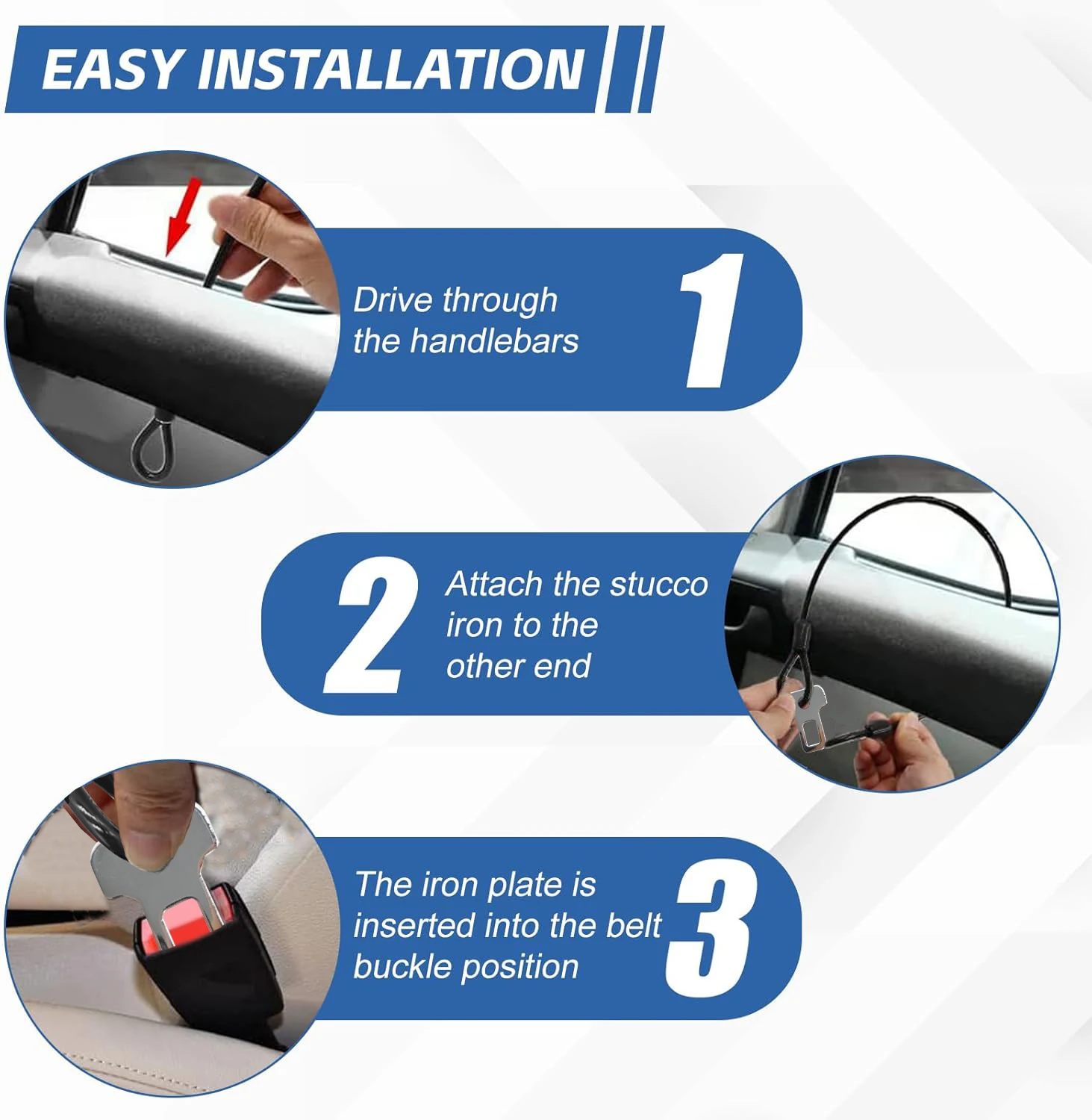 EASY INSTALLATION

Drive through the handlebars

1

2

Attach the stucco iron to the other end

The iron plate is inserted into the belt buckle position

3