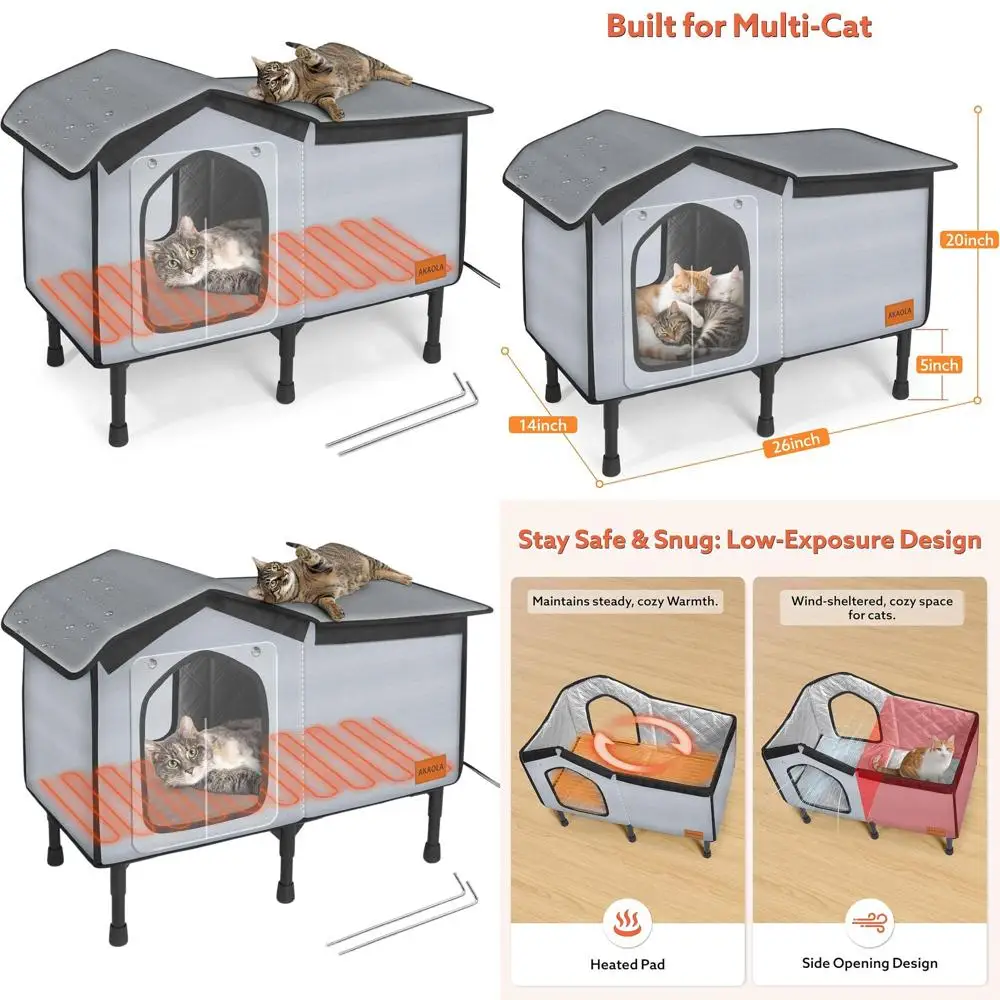 AKAOLA

Built for Multi-Cat

AKAOLA

20inch

5inch

14inch

26inch

AKAOLA

Stay Safe & Snug: Low-Exposure Design

Maintains steady, cozy Warmth.

Wind-sheltered, cozy space for cats.

Heated Pad

Side Opening Design