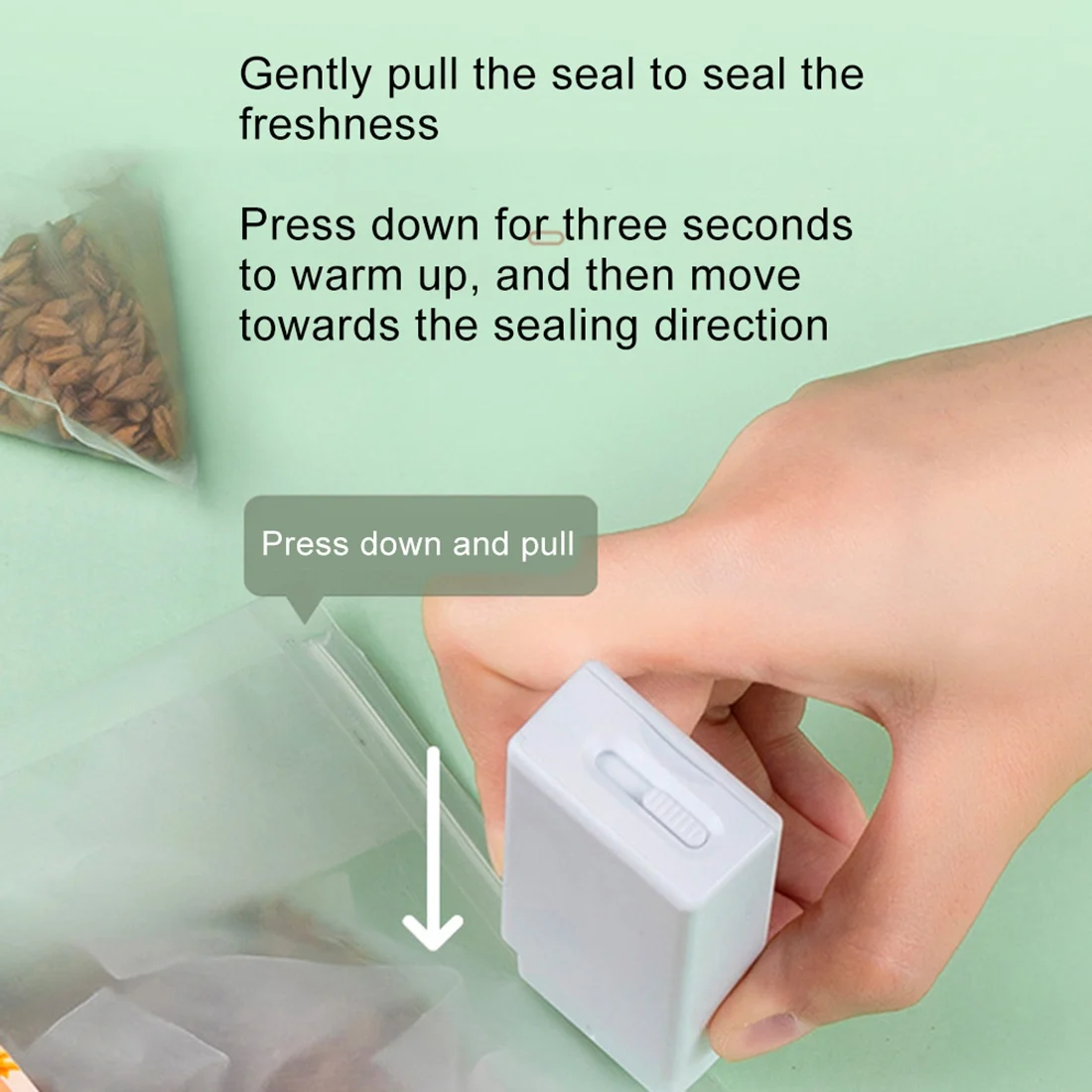 Gently pull the seal to seal the freshness

Press down for three seconds to warm up, and then move towards the sealing direction

Press down and pull