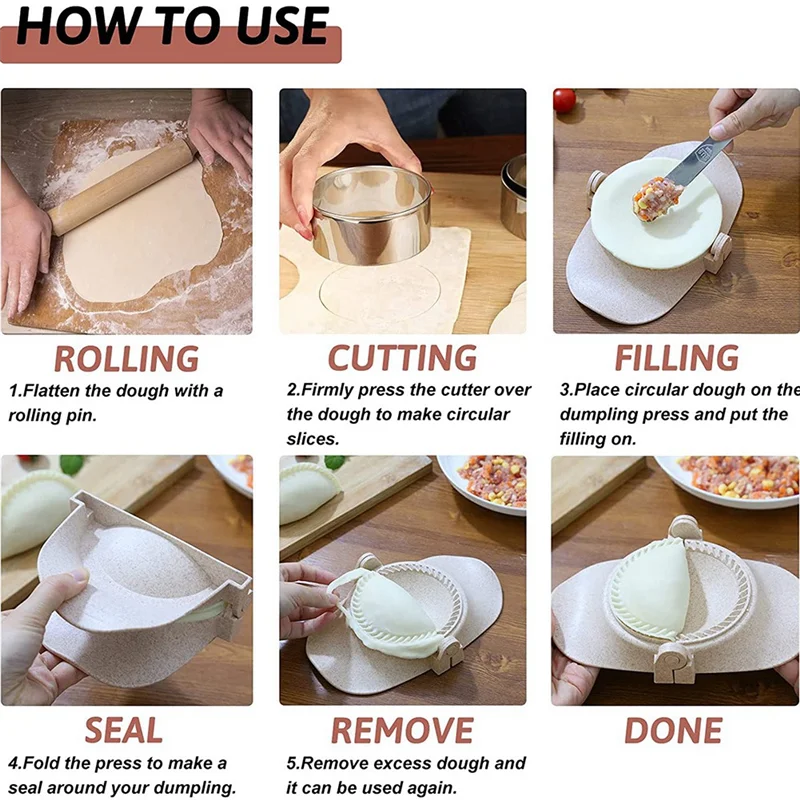 HOW TO USE

ROLLING

1.Flatten the dough with a rolling pin.

CUTTING

2.Firmly press the cutter over the dough to make circular slices.

FILLING

3.Place circular dough on the dumpling press and put the filling on.

SEAL

4.Fold the press to make a seal around your dumpling.

REMOVE

5.Remove excess dough and it can be used again.

DONE