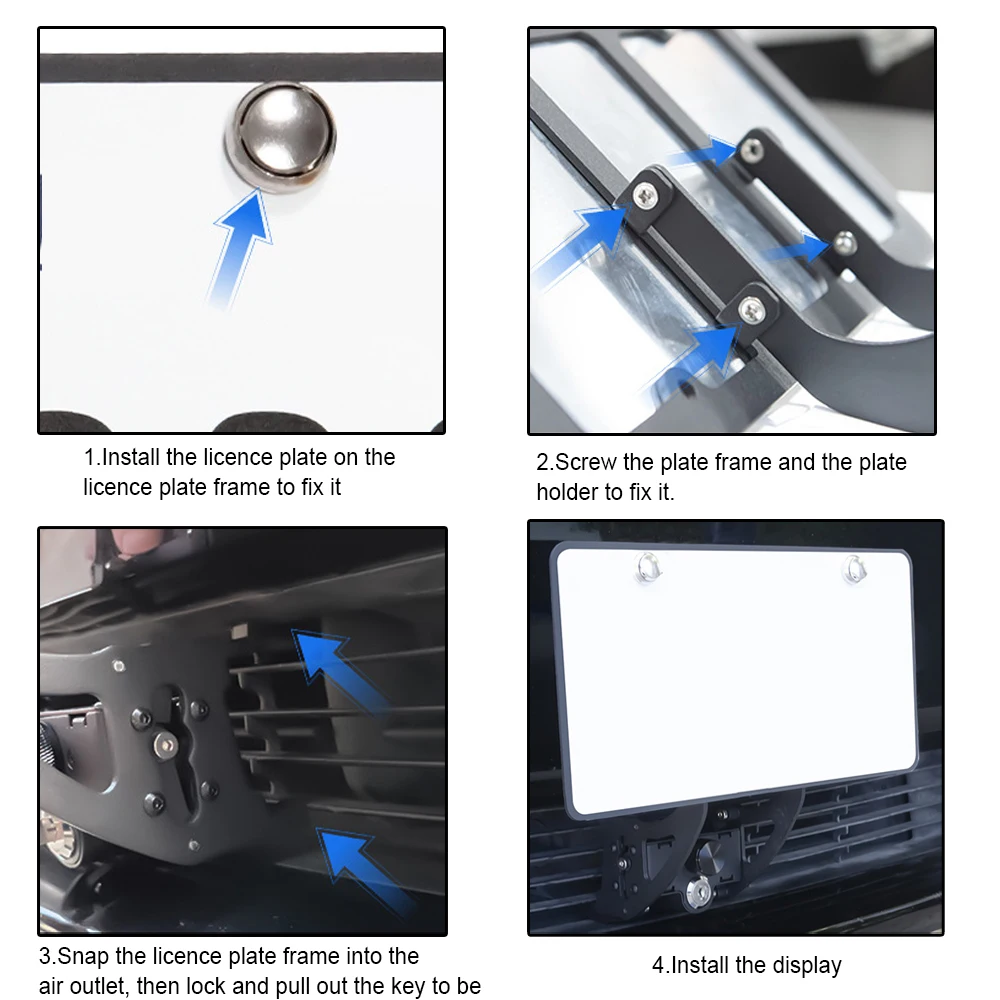 1.Install the licence plate on the licence plate frame to fix it

2.Screw the plate frame and the plate holder to fix it.

3.Snap the licence plate frame into the air outlet, then lock and pull out the key to be

4.Install the display