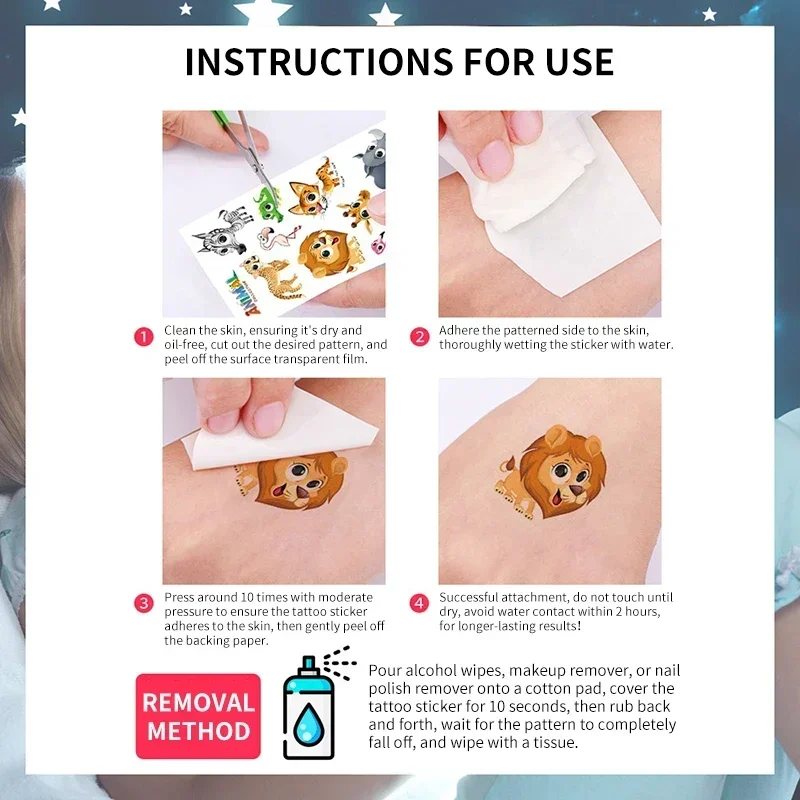 INSTRUCTIONS FOR USE

ANIMAL

1 Clean the skin, ensuring it's dry and oil-free, cut out the desired pattern, and peel off the surface transparent film.

2 Adhere the patterned side to the skin, thoroughly wetting the sticker with water.

3 Press around 10 times with moderate pressure to ensure the tattoo sticker adheres to the skin, then gently peel off the backing paper.

4 Successful attachment, do not touch until dry, avoid water contact within 2 hours, for longer-lasting results!

REMOVAL METHOD

Pour alcohol wipes, makeup remover, or nail polish remover onto a cotton pad, cover the tattoo sticker for 10 seconds, then rub back and forth, wait for the pattern to completely fall off, and wipe with a tissue.