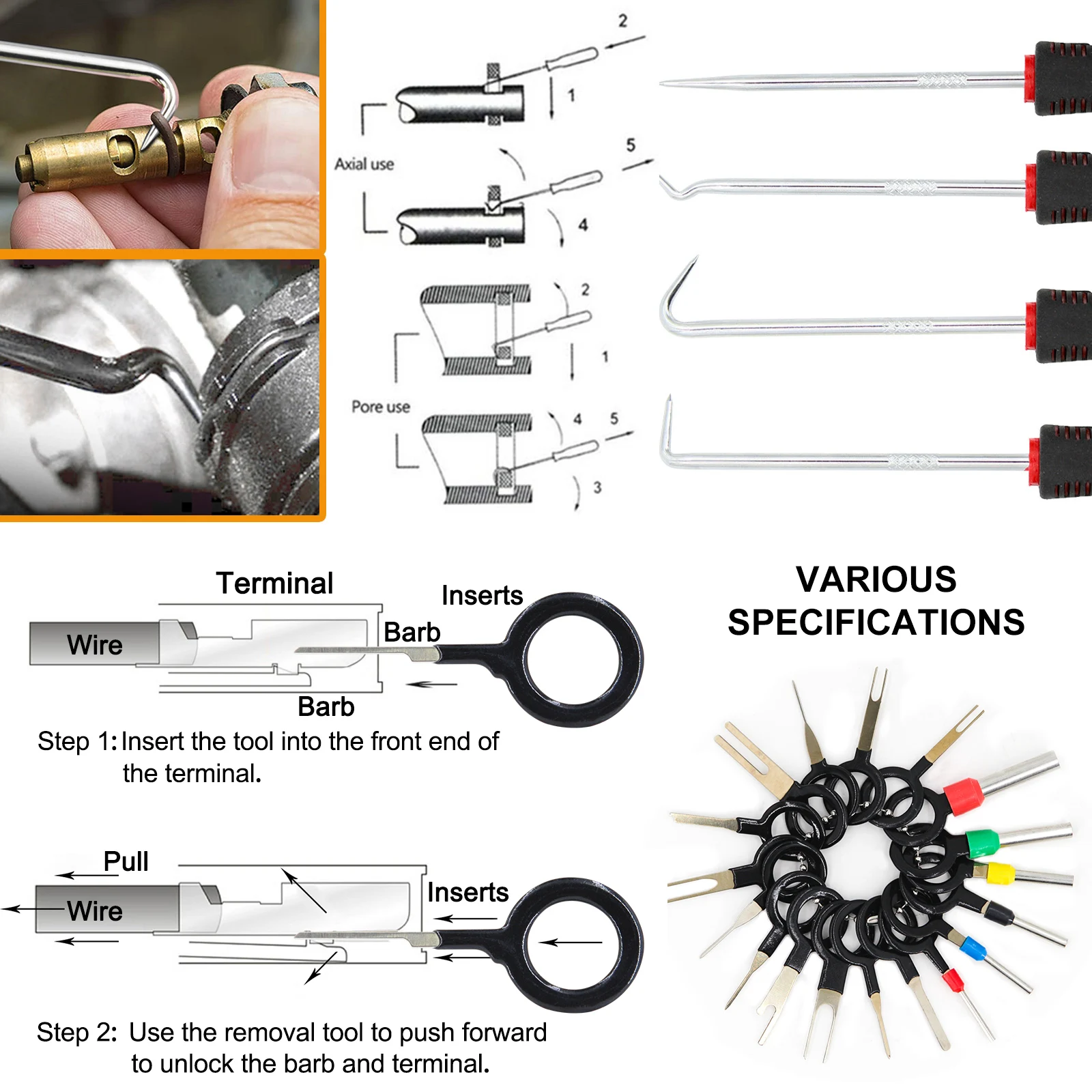 2
1
Axial use
5
4
2
1
Pore use
4 5
3

Terminal
Inserts
Wire
Barb
Barb
Step 1: Insert the tool into the front end of the terminal.

Pull
Wire
Inserts
Step 2: Use the removal tool to push forward to unlock the barb and terminal.

VARIOUS SPECIFICATIONS