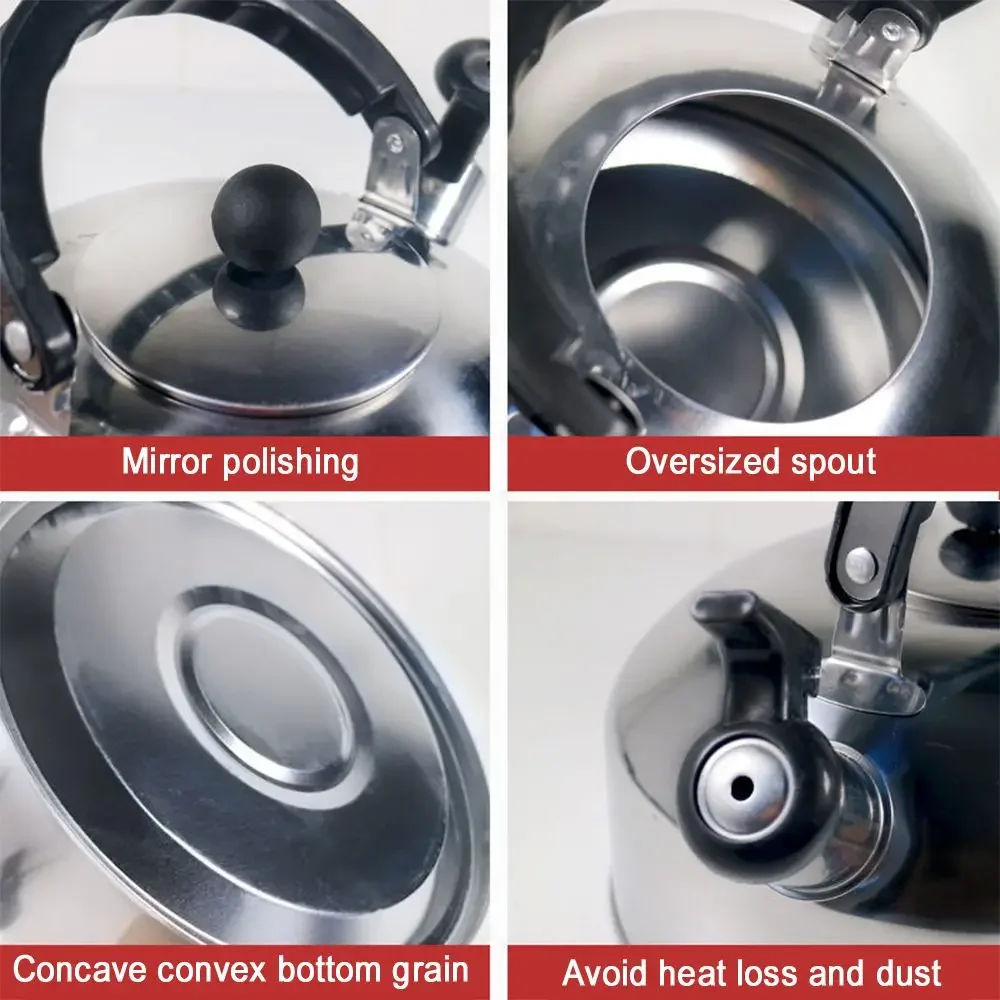 Mirror polishing

Oversized spout

Concave convex bottom grain

Avoid heat loss and dust