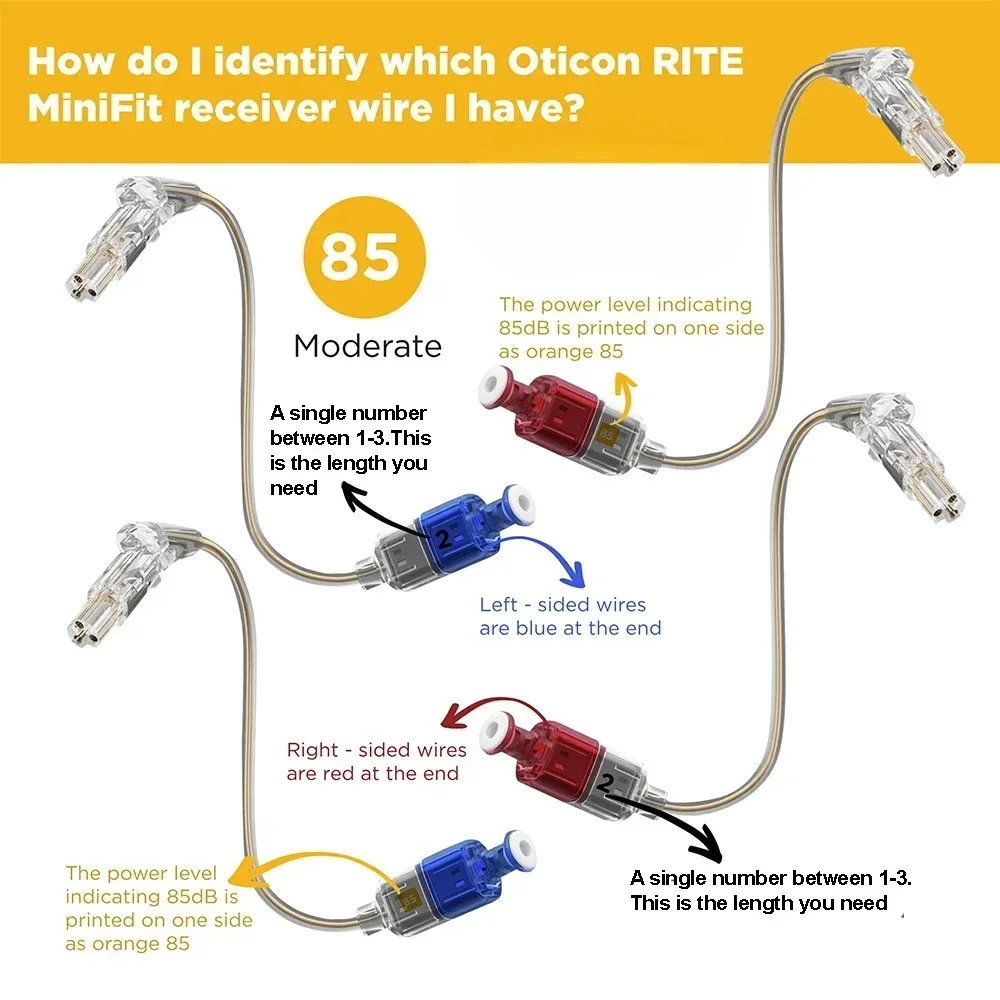 How do I identify which Oticon RITE MiniFit receiver wire I have?

85

Moderate

The power level indicating 85dB is printed on one side as orange 85

85

A single number between 1-3.This is the length you need

2

Left - sided wires are blue at the end

Right - sided wires are red at the end

2

A single number between 1-3. This is the length you need

The power level indicating 85dB is printed on one side as orange 85

85