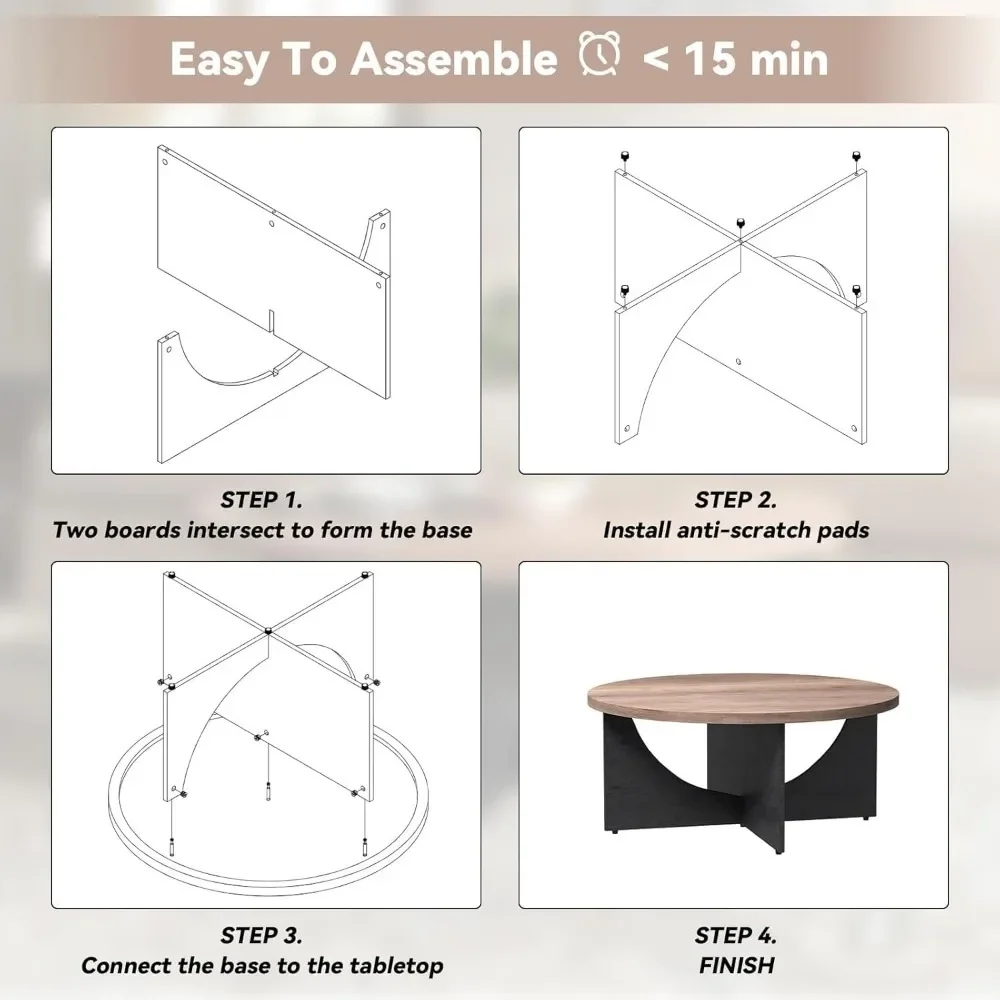 Easy To Assemble < 15 min

STEP 1.
Two boards intersect to form the base

STEP 2.
Install anti-scratch pads

STEP 3.
Connect the base to the tabletop

STEP 4.
FINISH