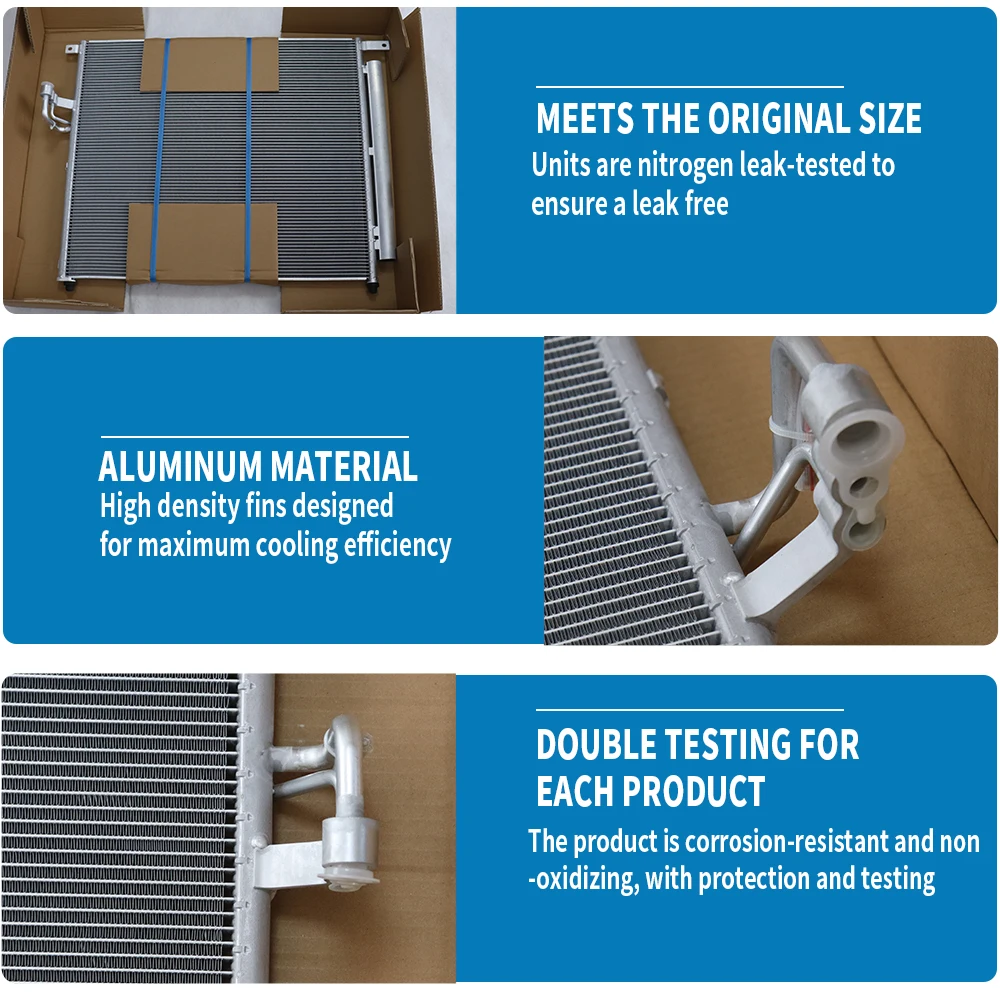 MEETS THE ORIGINAL SIZE
Units are nitrogen leak-tested to ensure a leak free

ALUMINUM MATERIAL
High density fins designed for maximum cooling efficiency

DOUBLE TESTING FOR EACH PRODUCT
The product is corrosion-resistant and non -oxidizing, with protection and testing