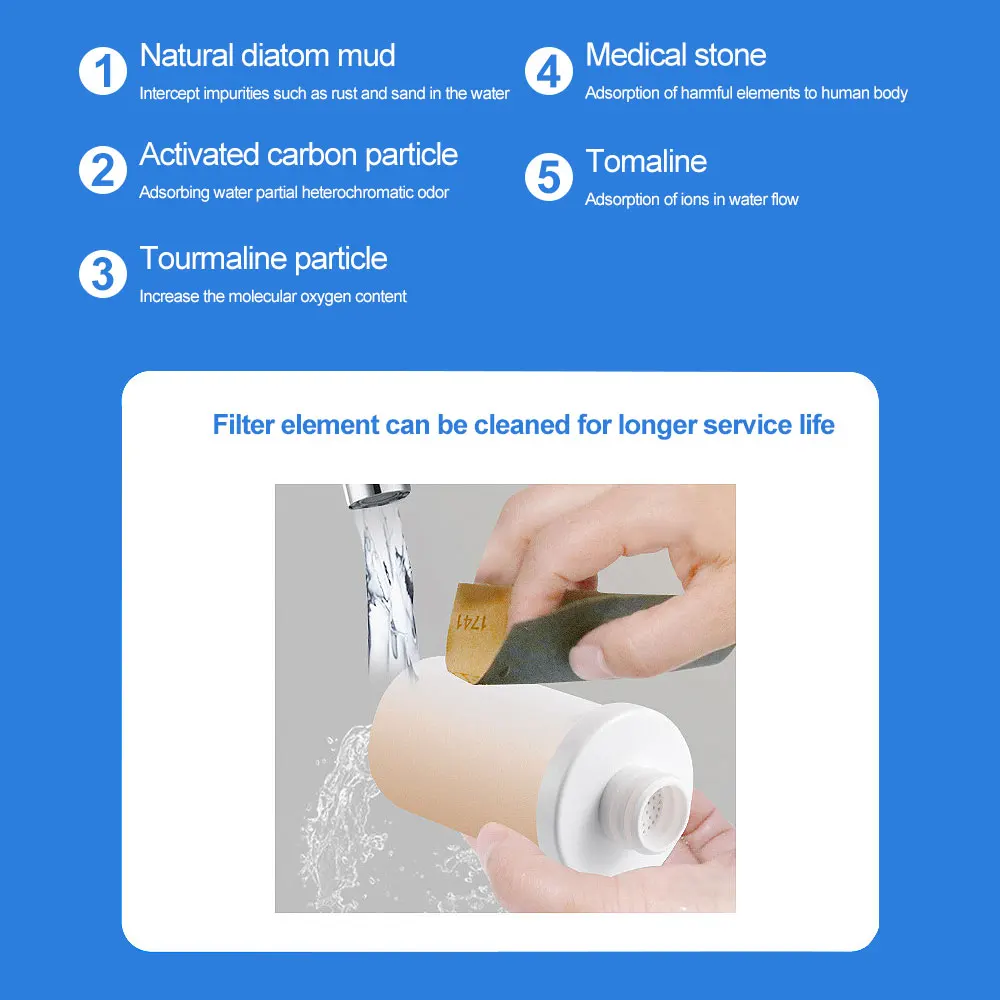 1 Natural diatom mud
Intercept impurities such as rust and sand in the water

2 Activated carbon particle
Adsorbing water partial heterochromatic odor

3 Tourmaline particle
Increase the molecular oxygen content

4 Medical stone
Adsorption of harmful elements to human body

5 Tomaline
Adsorption of ions in water flow

Filter element can be cleaned for longer service life

1741