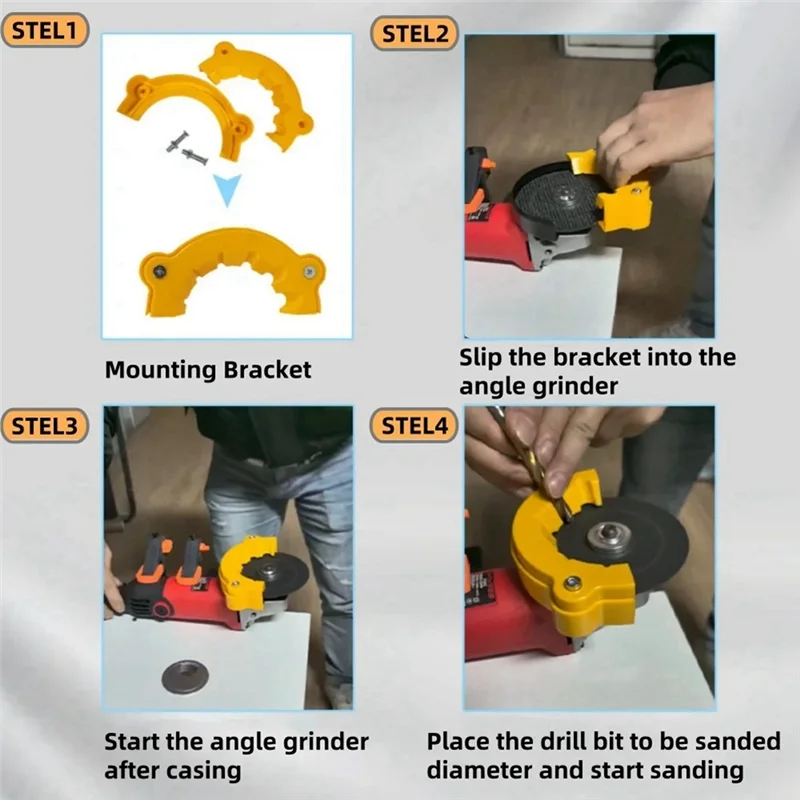 STEL1

Mounting Bracket

STEL2

Slip the bracket into the angle grinder

STEL3

Start the angle grinder after casing

STEL4

Place the drill bit to be sanded diameter and start sanding