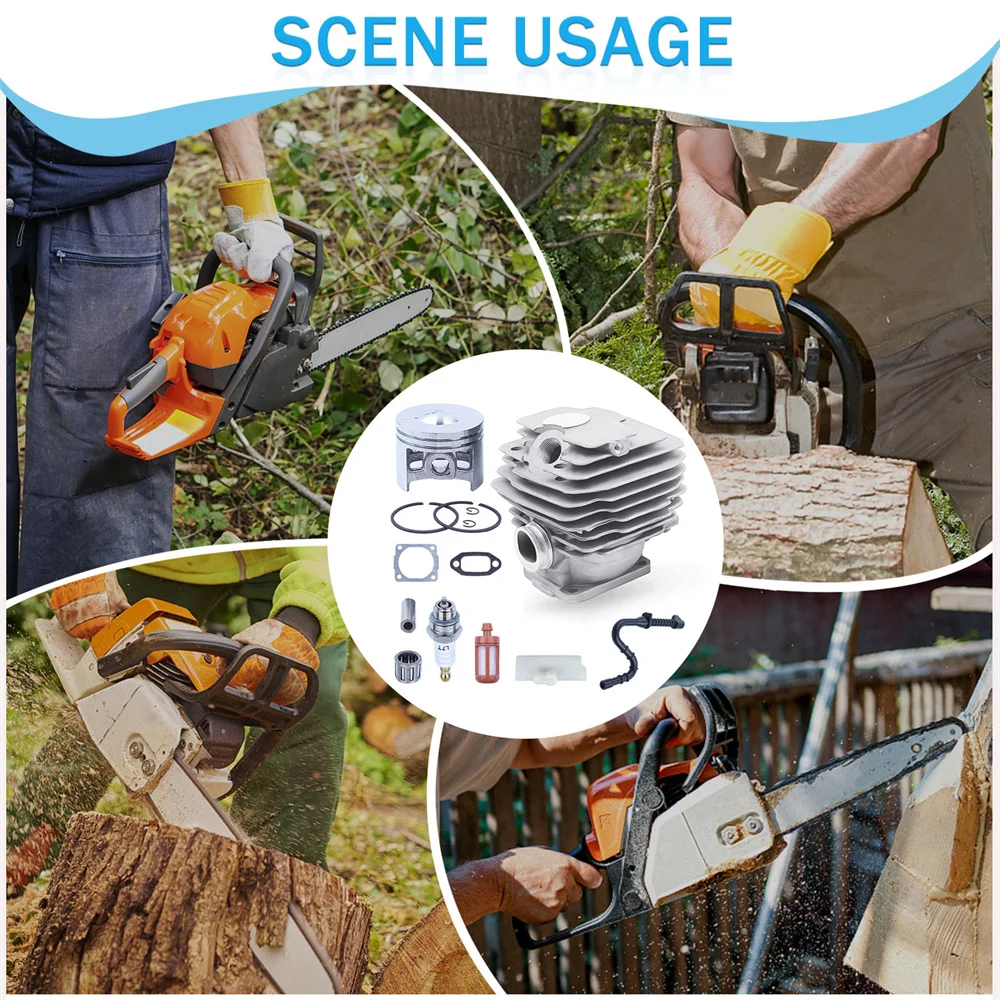 SCENE USAGE