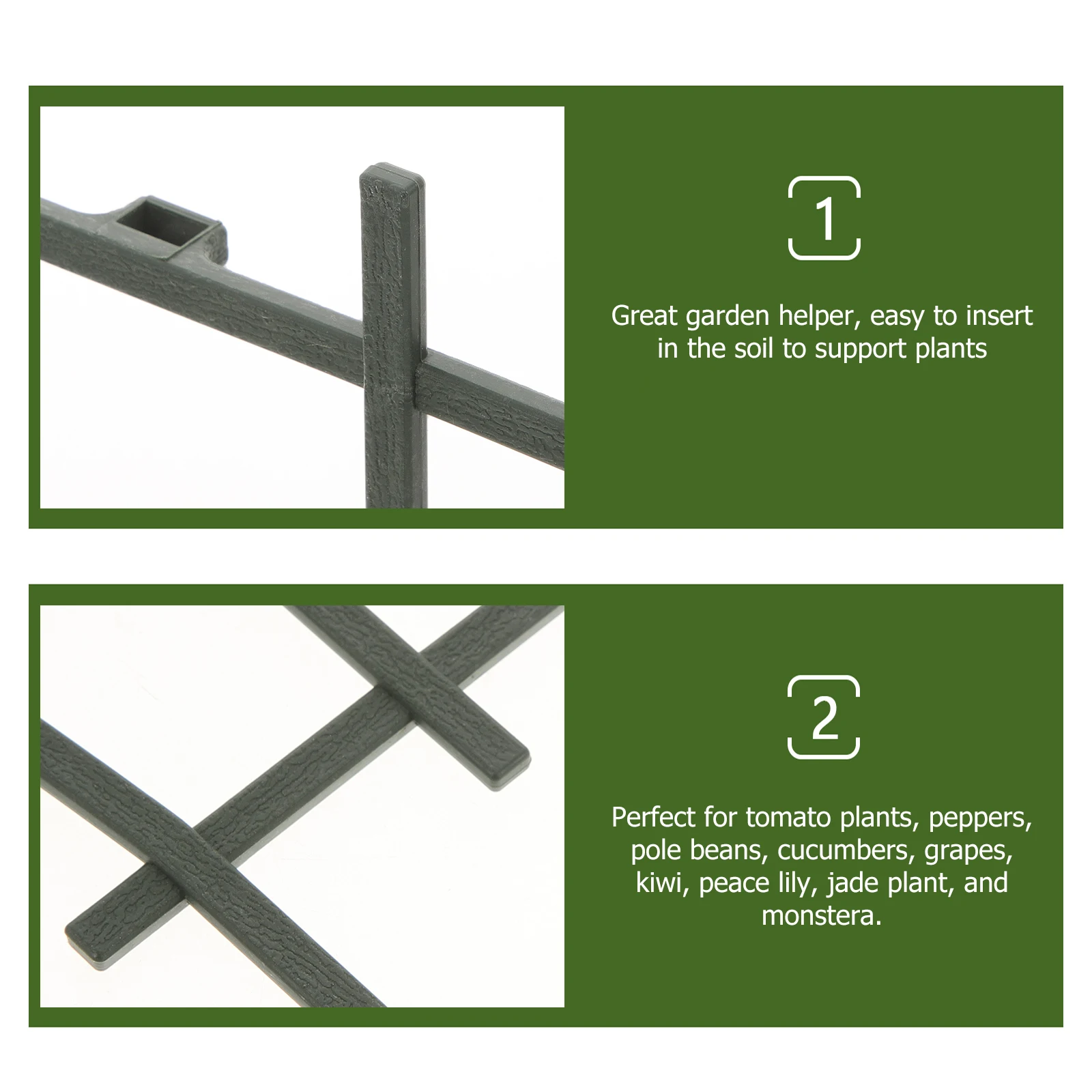 1

Great garden helper, easy to insert in the soil to support plants

2

Perfect for tomato plants, peppers, pole beans, cucumbers, grapes, kiwi, peace lily, jade plant, and monstera.