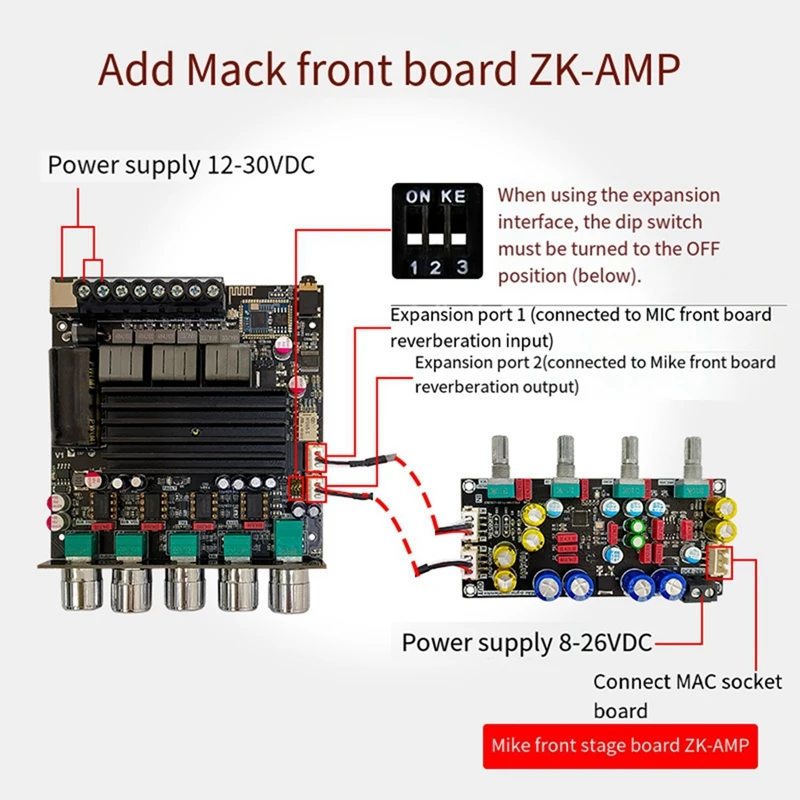 Add Mack front board ZK-AMP

Power supply 12-30VDC

ON KE
1 2 3

When using the expansion interface, the dip switch must be turned to the OFF position (below).

Expansion port 1 (connected to MIC front board reverberation input)

Expansion port 2(connected to Mike front board reverberation output)

Power supply 8-26VDC

Connect MAC socket board

Mike front stage board ZK-AMP