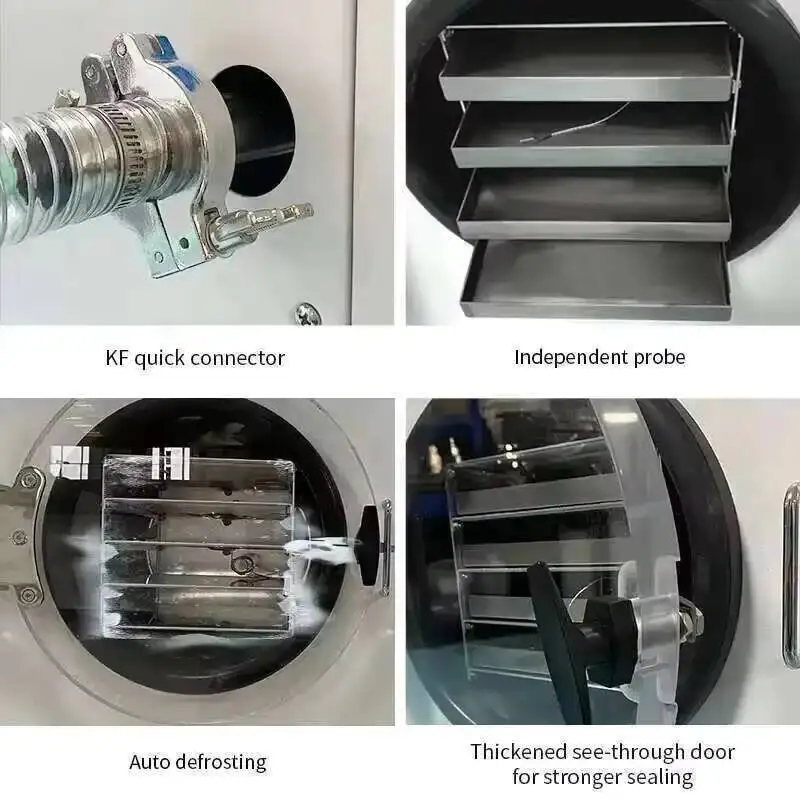 KF quick connector

Independent probe

Auto defrosting

Thickened see-through door for stronger sealing