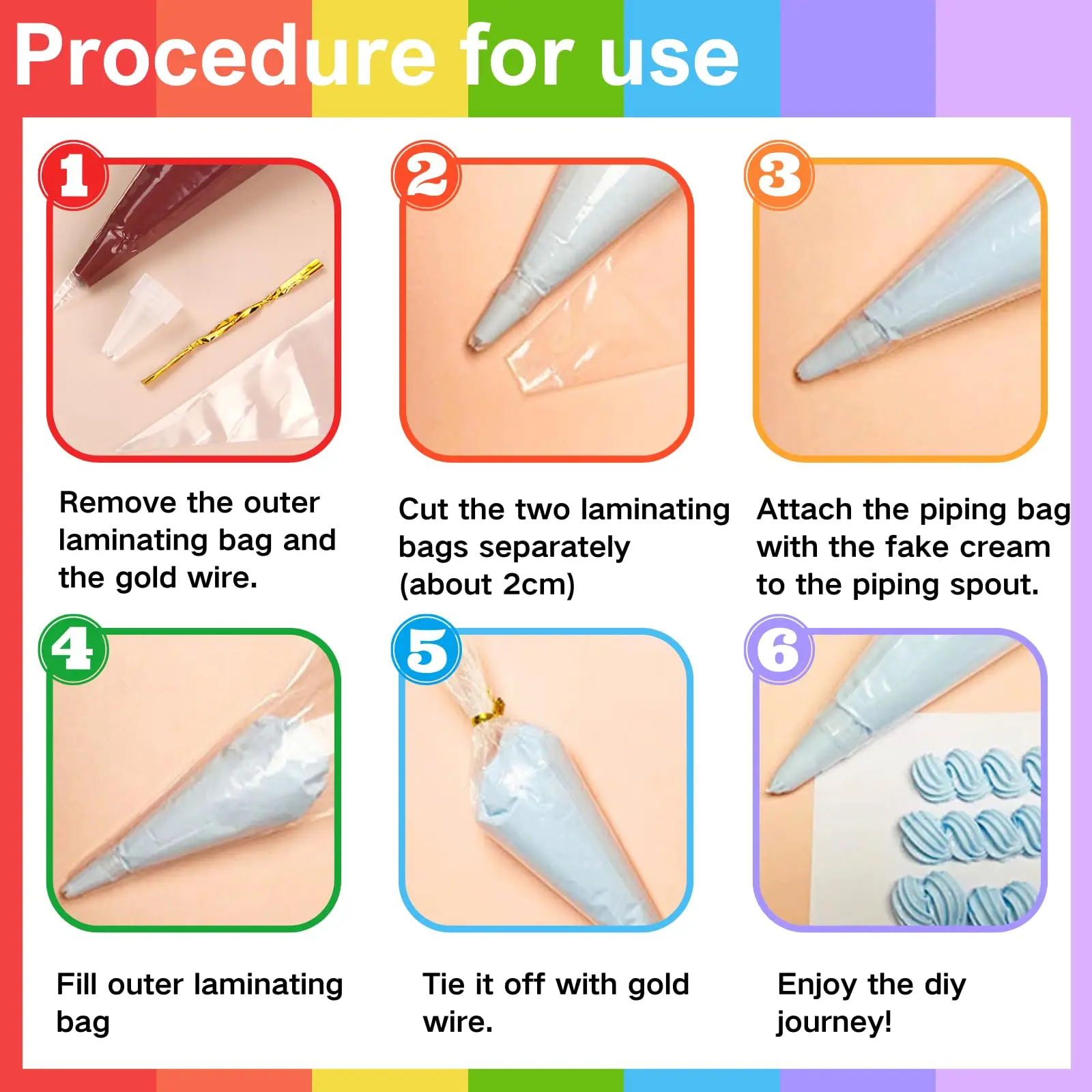 Procedure for use

1

Remove the outer laminating bag and the gold wire.

2

Cut the two laminating bags separately (about 2cm)

3

Attach the piping bag with the fake cream to the piping spout.

4

Fill outer laminating bag

5

Tie it off with gold wire.

6

Enjoy the diy journey!