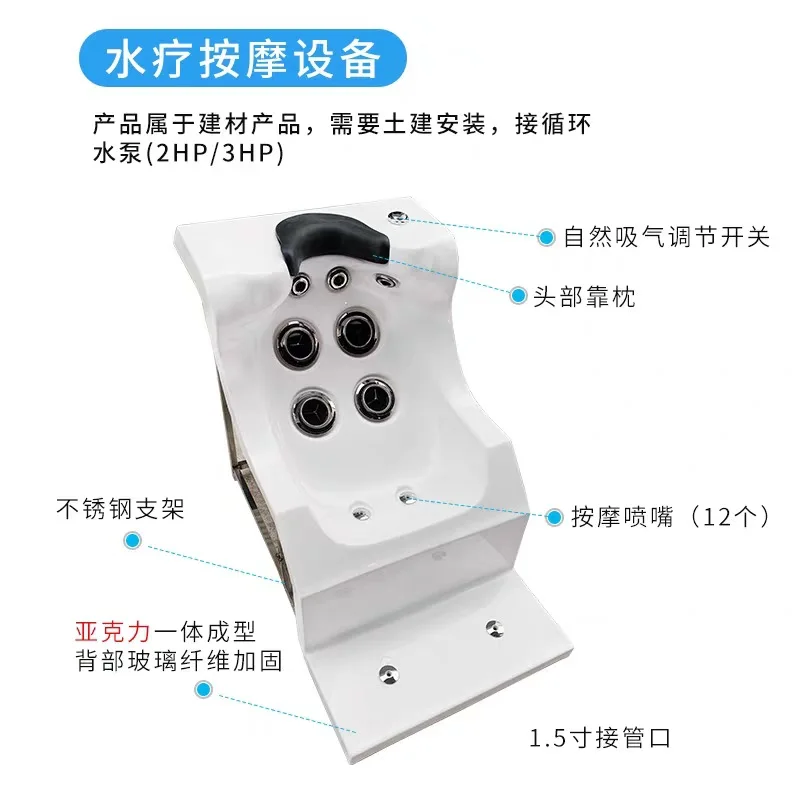 水疗按摩设备

产品属于建材产品，需要土建安装，接循环水泵(2HP/3HP)

自然吸气调节开关

头部靠枕

不锈钢支架

按摩喷嘴（12个）

亚克力一体成型
背部玻璃纤维加固

1.5寸接管口