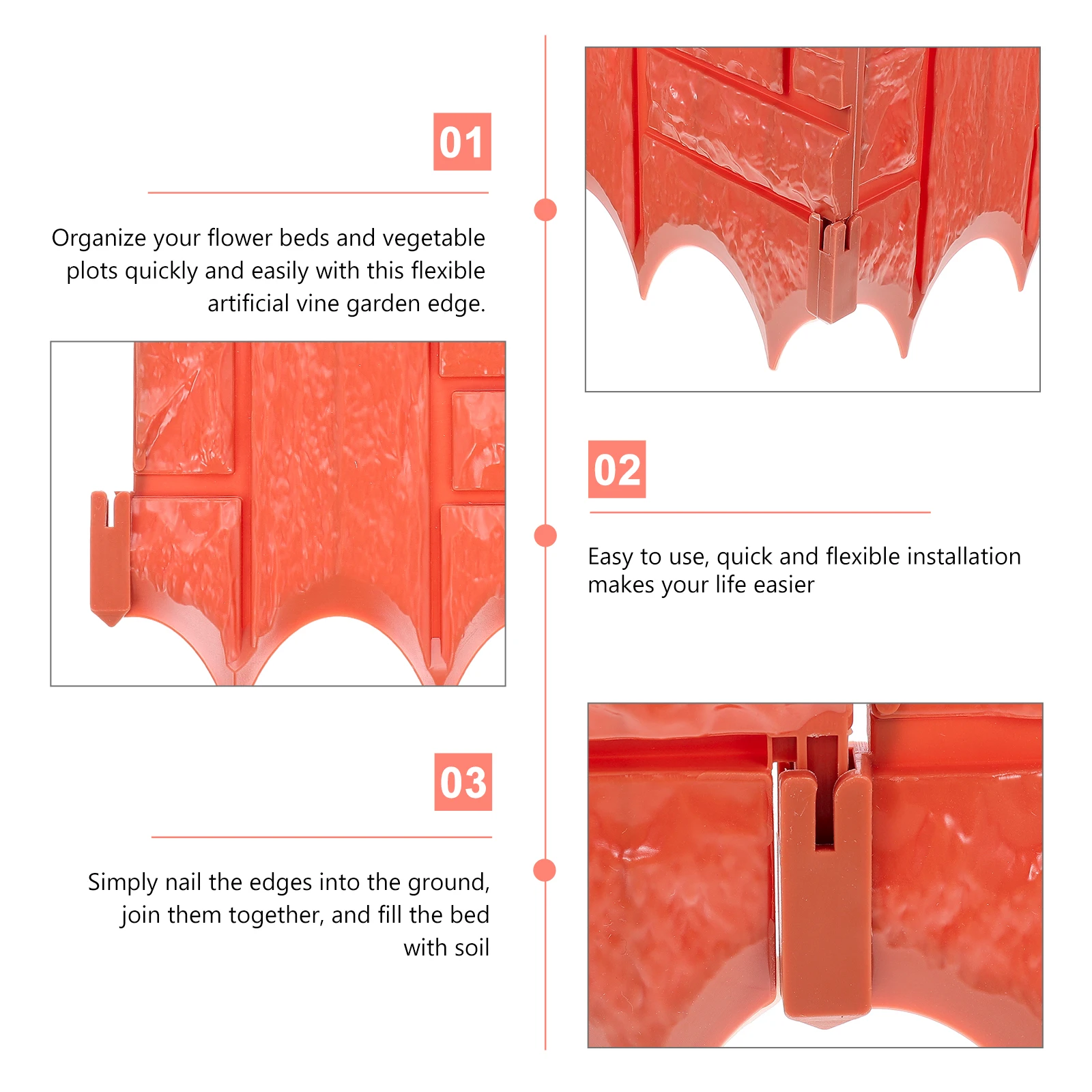 01

Organize your flower beds and vegetable plots quickly and easily with this flexible artificial vine garden edge.

02

Easy to use, quick and flexible installation makes your life easier

03

Simply nail the edges into the ground, join them together, and fill the bed with soil