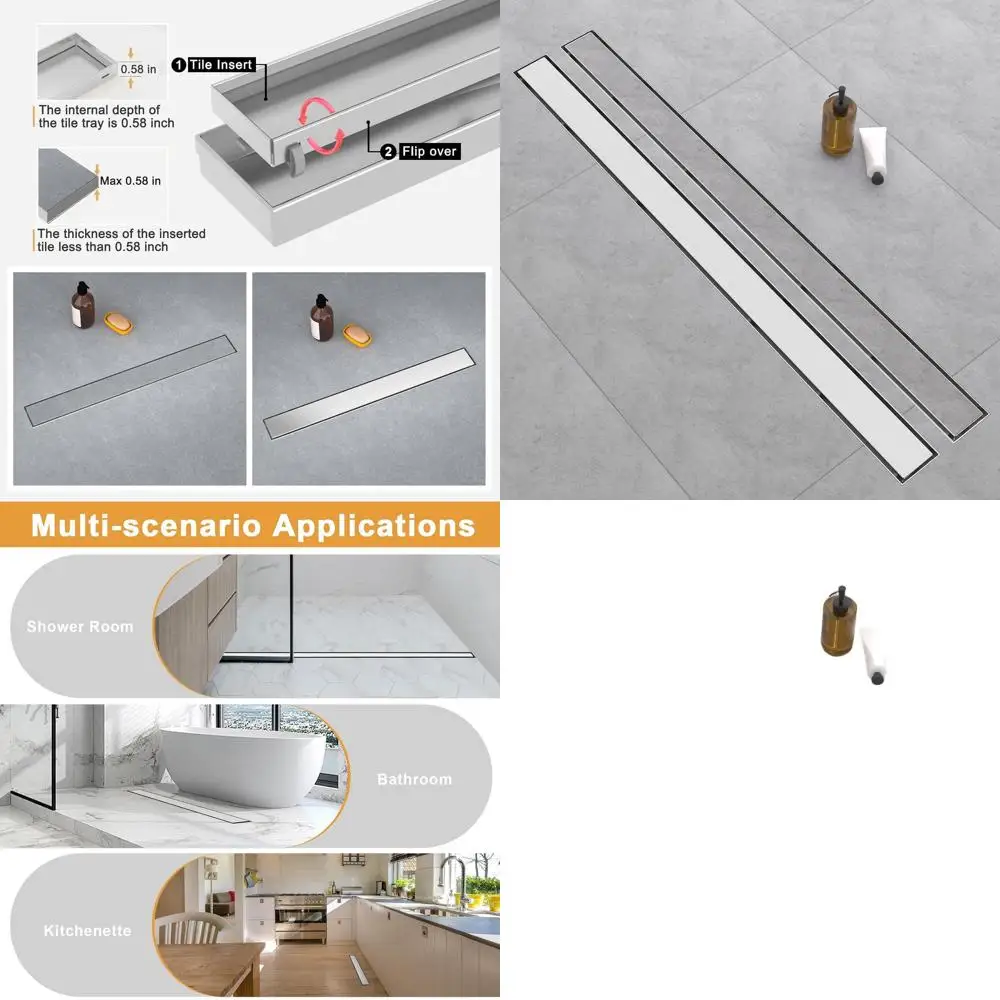 0.58 in

The internal depth of the tile tray is 0.58 inch

Max 0.58 in

The thickness of the inserted tile less than 0.58 inch

1 Tile Insert

2 Flip over

Multi-scenario Applications

Shower Room

Bathroom

Kitchenette