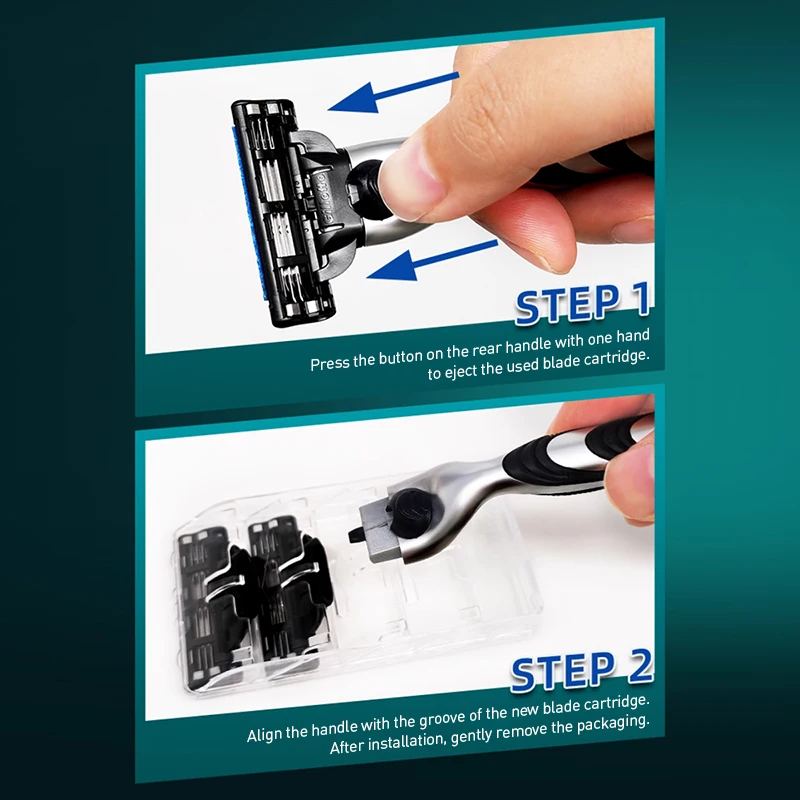 Gillette

STEP 1

Press the button on the rear handle with one hand to eject the used blade cartridge.

STEP 2

Align the handle with the groove of the new blade cartridge. After installation, gently remove the packaging.