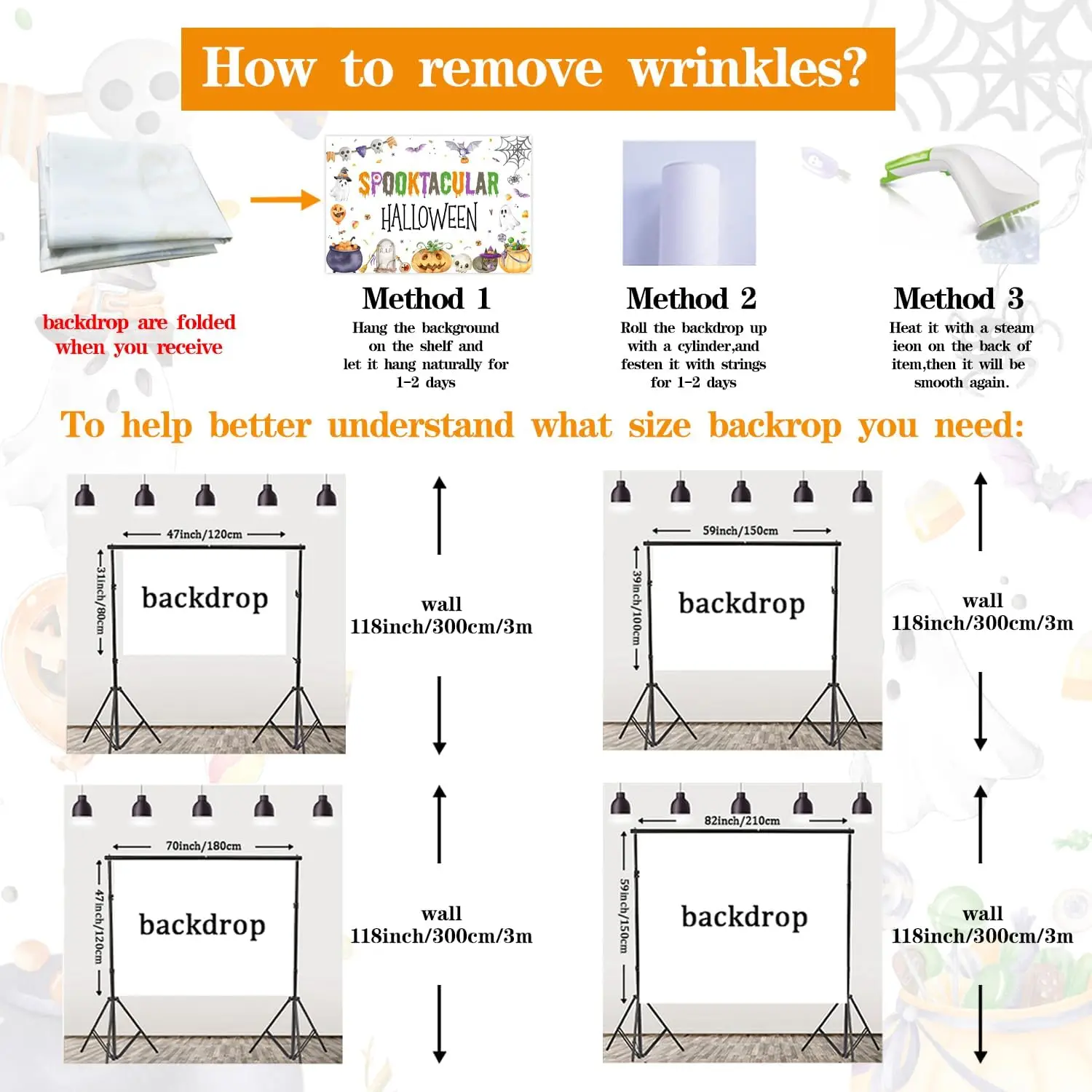 How to remove wrinkles?

backdrop are folded when you receive

SPOOKTACULAR HALLOWEEN

R.I.P

Method 1
Hang the background on the shelf and let it hang naturally for 1-2 days

Method 2
Roll the backdrop up with a cylinder,and festen it with strings for 1-2 days

Method 3
Heat it with a steam ieon on the back of item,then it will be smooth again.

To help better understand what size backrop you need:

47inch/120cm
31inch/80cm
backdrop

wall
118inch/300cm/3m

59inch/150cm
39inch/100cm
backdrop

wall
118inch/300cm/3m

70inch/180cm
47inch/120cm
backdrop

wall
118inch/300cm/3m

82inch/210cm
59inch/150cm
backdrop

wall
118inch/300cm/3m