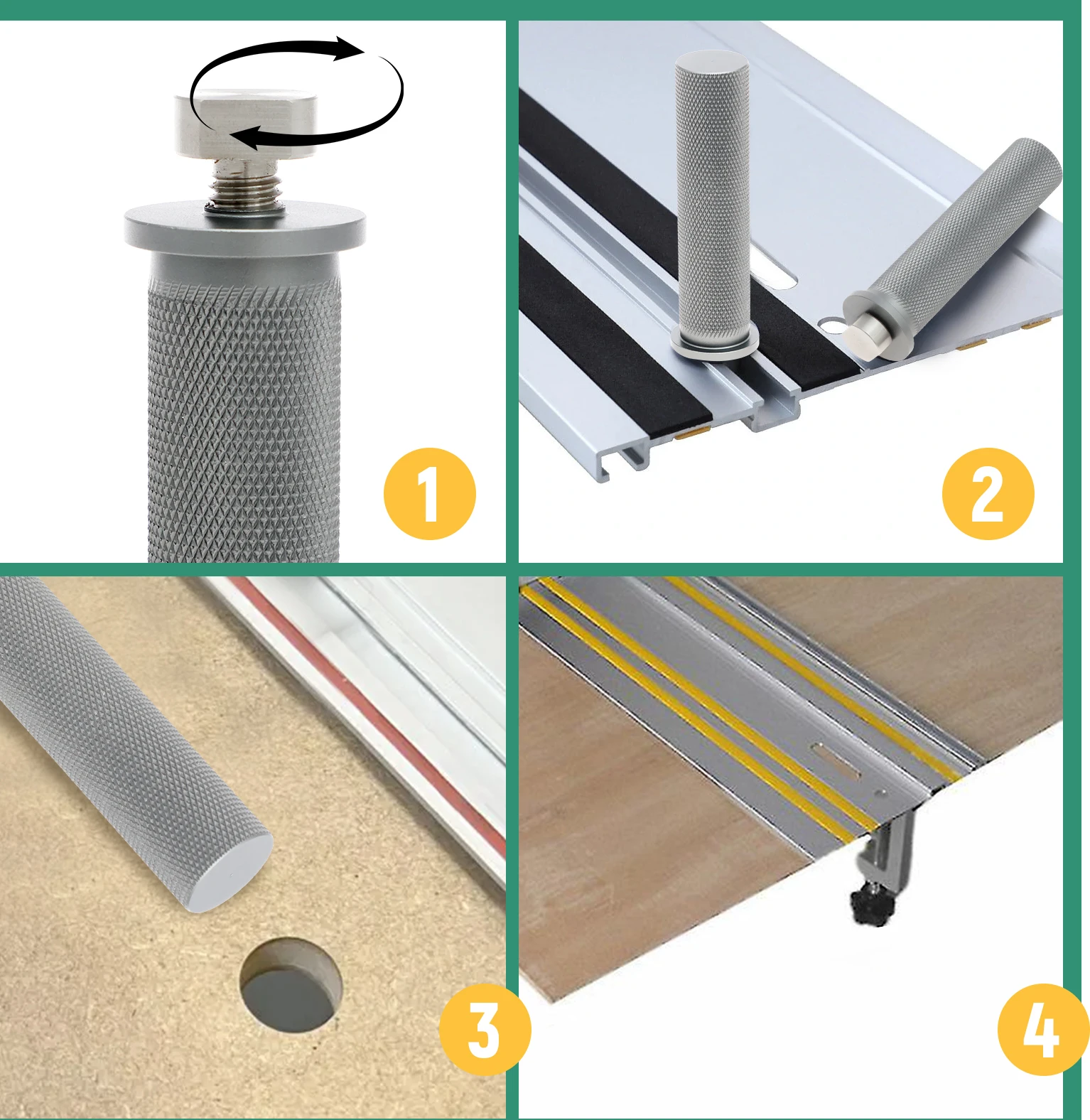 1

2

3

4