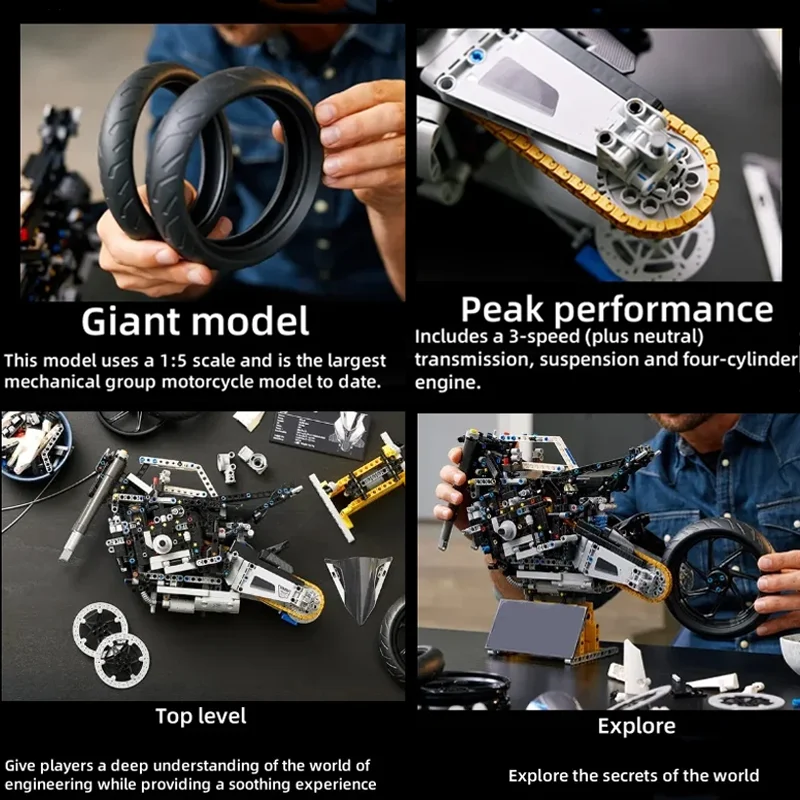 Giant model

This model uses a 1:5 scale and is the largest mechanical group motorcycle model to date.

Peak performance

Includes a 3-speed (plus neutral) transmission, suspension and four-cylinder engine.

Top level

Give players a deep understanding of the world of engineering while providing a soothing experience

Explore

Explore the secrets of the world