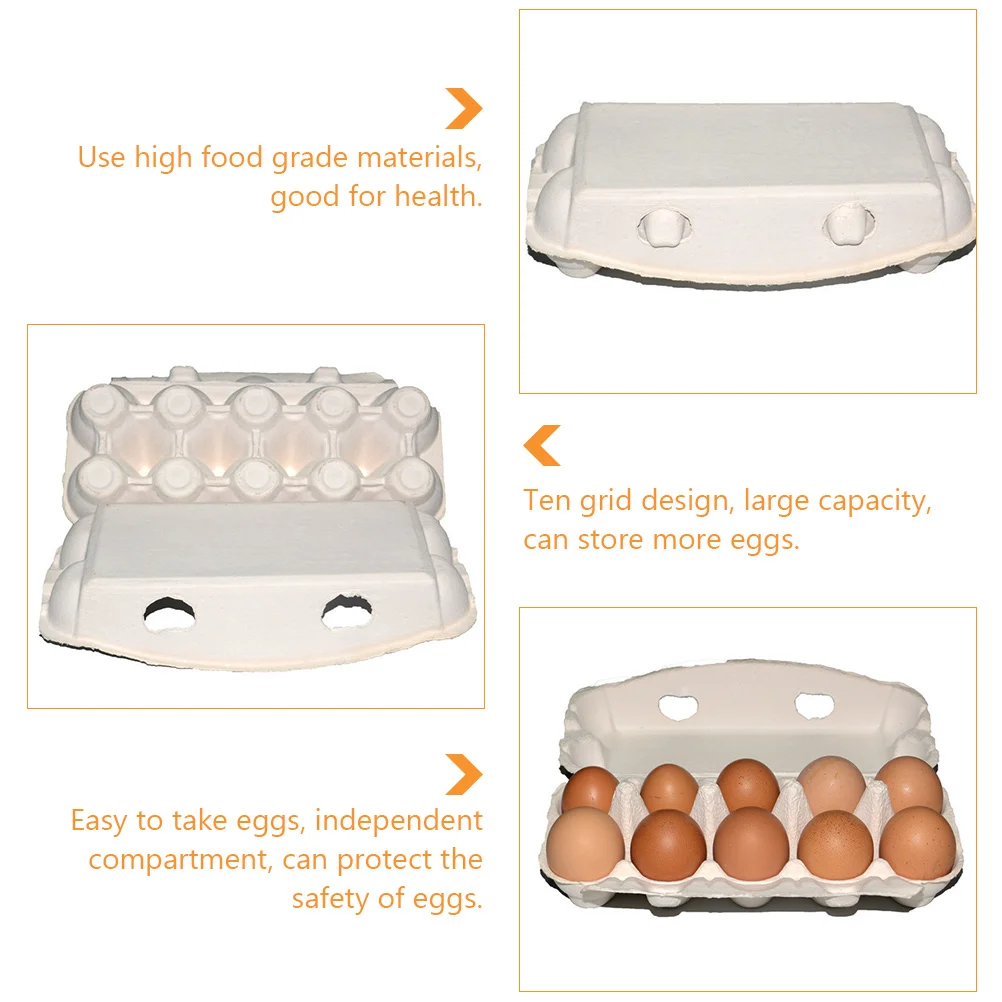 Use high food grade materials, good for health.

Ten grid design, large capacity, can store more eggs.

Easy to take eggs, independent compartment, can protect the safety of eggs.