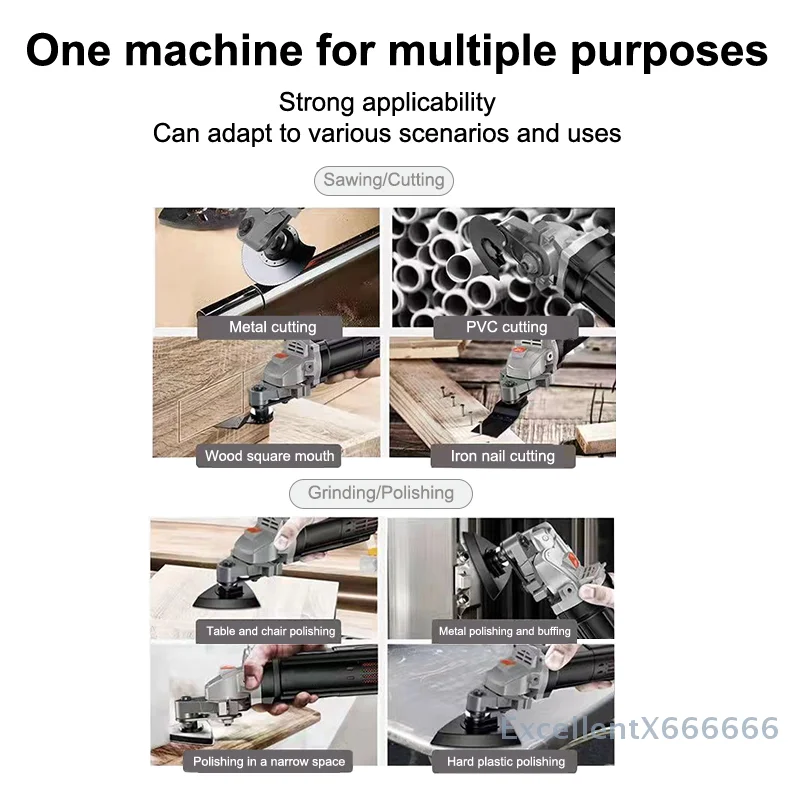 One machine for multiple purposes

Strong applicability
Can adapt to various scenarios and uses

Sawing/Cutting

Metal cutting

PVC cutting

Wood square mouth

Iron nail cutting

Grinding/Polishing

Table and chair polishing

Metal polishing and buffing

Polishing in a narrow space

Hard plastic polishing

ExcellentX666666