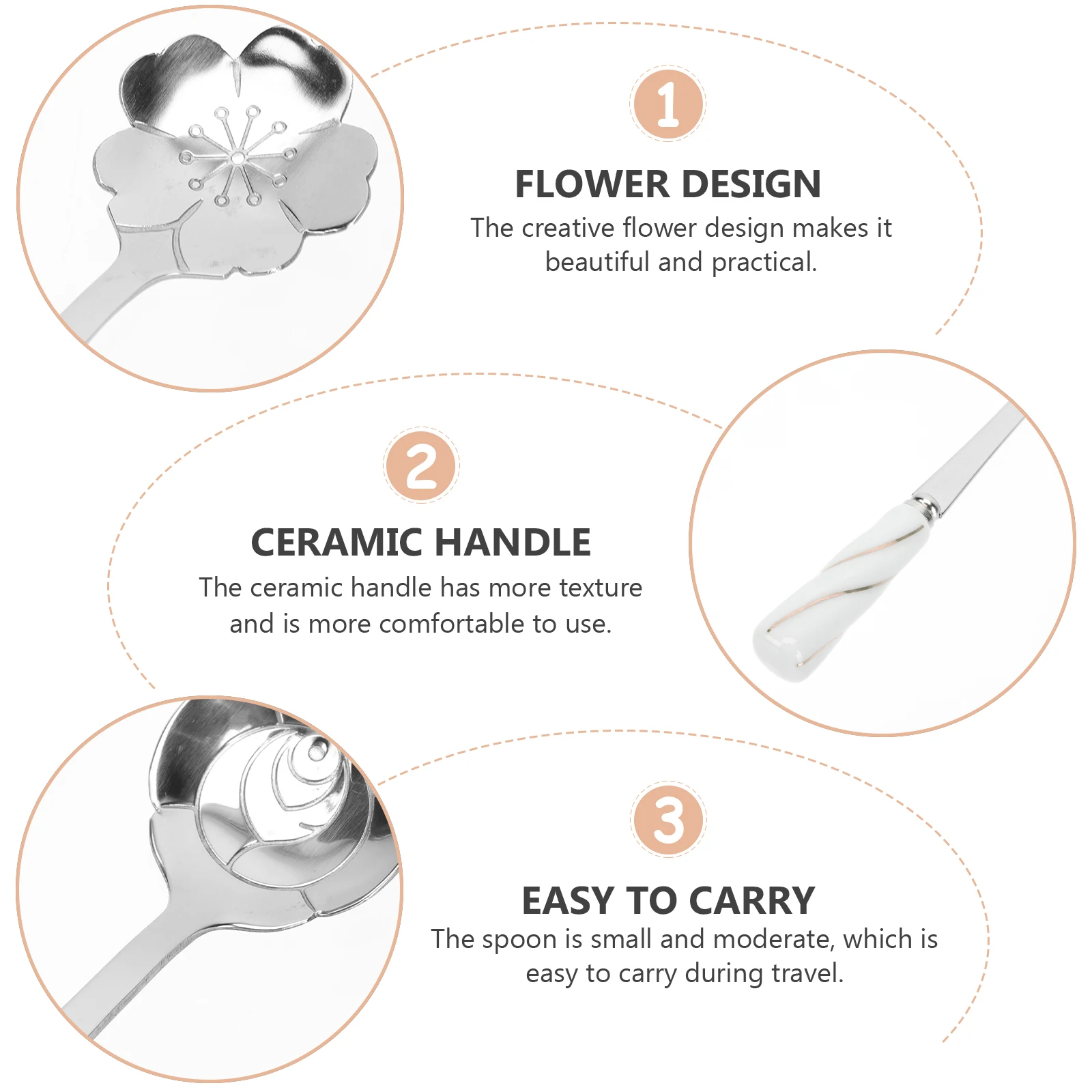 1

FLOWER DESIGN

The creative flower design makes it beautiful and practical.

2

CERAMIC HANDLE

The ceramic handle has more texture and is more comfortable to use.

3

EASY TO CARRY

The spoon is small and moderate, which is easy to carry during travel.